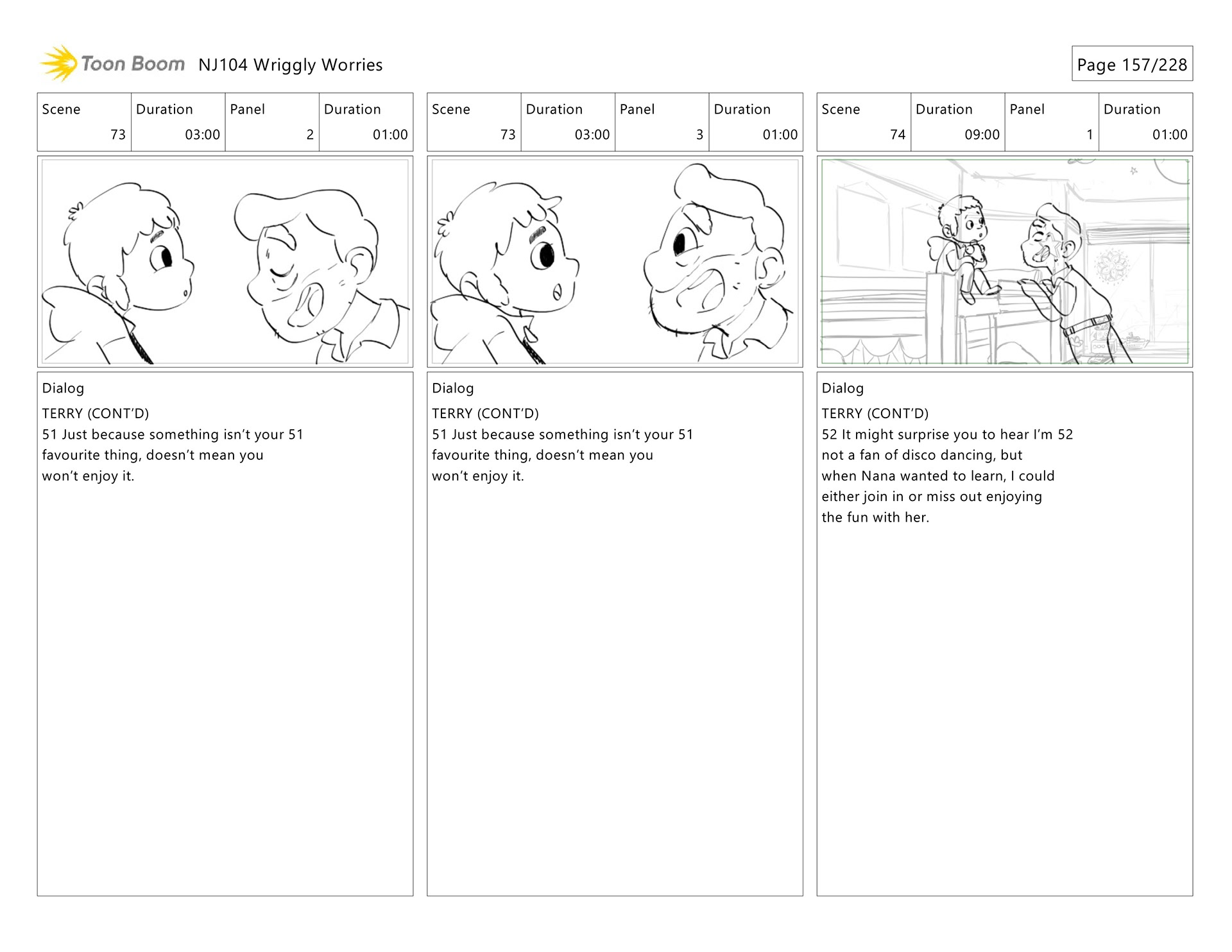 Toon Boom NJ104 Wriggly Worries

Page 157/228

| Scene | Duration | Panel | Duration |
|---|---|---|---|
| 73 | 03:00 | 2 | 01:00 |

Dialog
TERRY (CONT'D)
51 Just because something isn't your 51 favourite thing, doesn't mean you won't enjoy it.

| Scene | Duration | Panel | Duration |
|---|---|---|---|
| 73 | 03:00 | 3 | 01:00 |

Dialog
TERRY (CONT'D)
51 Just because something isn't your 51 favourite thing, doesn't mean you won't enjoy it.

| Scene | Duration | Panel | Duration |
|---|---|---|---|
| 74 | 09:00 | 1 | 01:00 |

Dialog
TERRY (CONT'D)
52 It might surprise you to hear I'm 52 not a fan of disco dancing, but when Nana wanted to learn, I could either join in or miss out enjoying the fun with her.