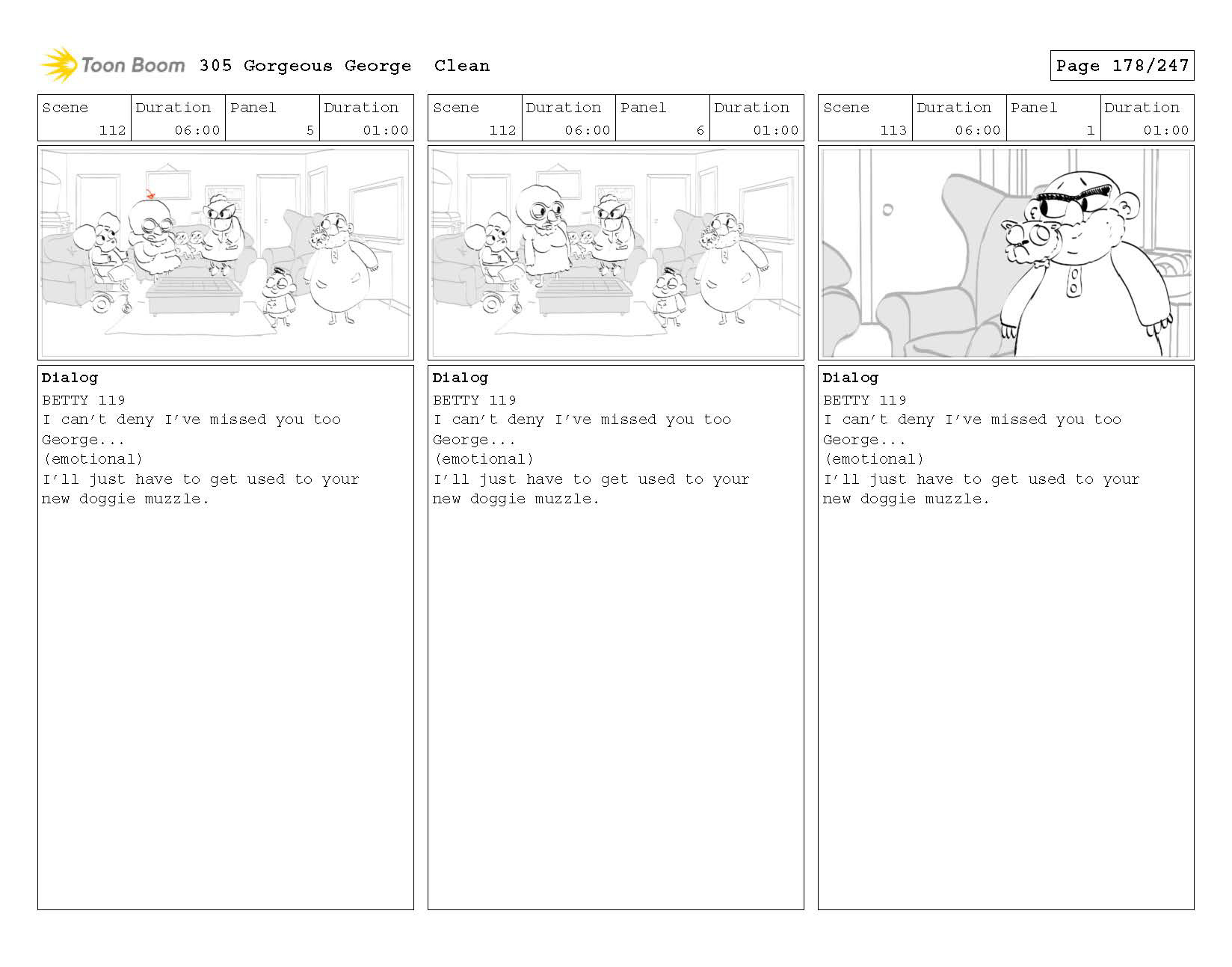 Toon Boom 305 Gorgeous George Clean

Page 178/247

| Scene | Duration | Panel | Duration |
|---|---|---|---|
| 112 | 06:00 | 5 | 01:00 |

Dialog
BETTY 119
I can't deny I've missed you too George...
(emotional)
I'll just have to get used to your new doggie muzzle.

| Scene | Duration | Panel | Duration |
|---|---|---|---|
| 112 | 06:00 | 6 | 01:00 |

Dialog
BETTY 119
I can't deny I've missed you too George...
(emotional)
I'll just have to get used to your new doggie muzzle.

| Scene | Duration | Panel | Duration |
|---|---|---|---|
| 113 | 06:00 | 1 | 01:00 |

Dialog
BETTY 119
I can't deny I've missed you too George...
(emotional)
I'll just have to get used to your new doggie muzzle.