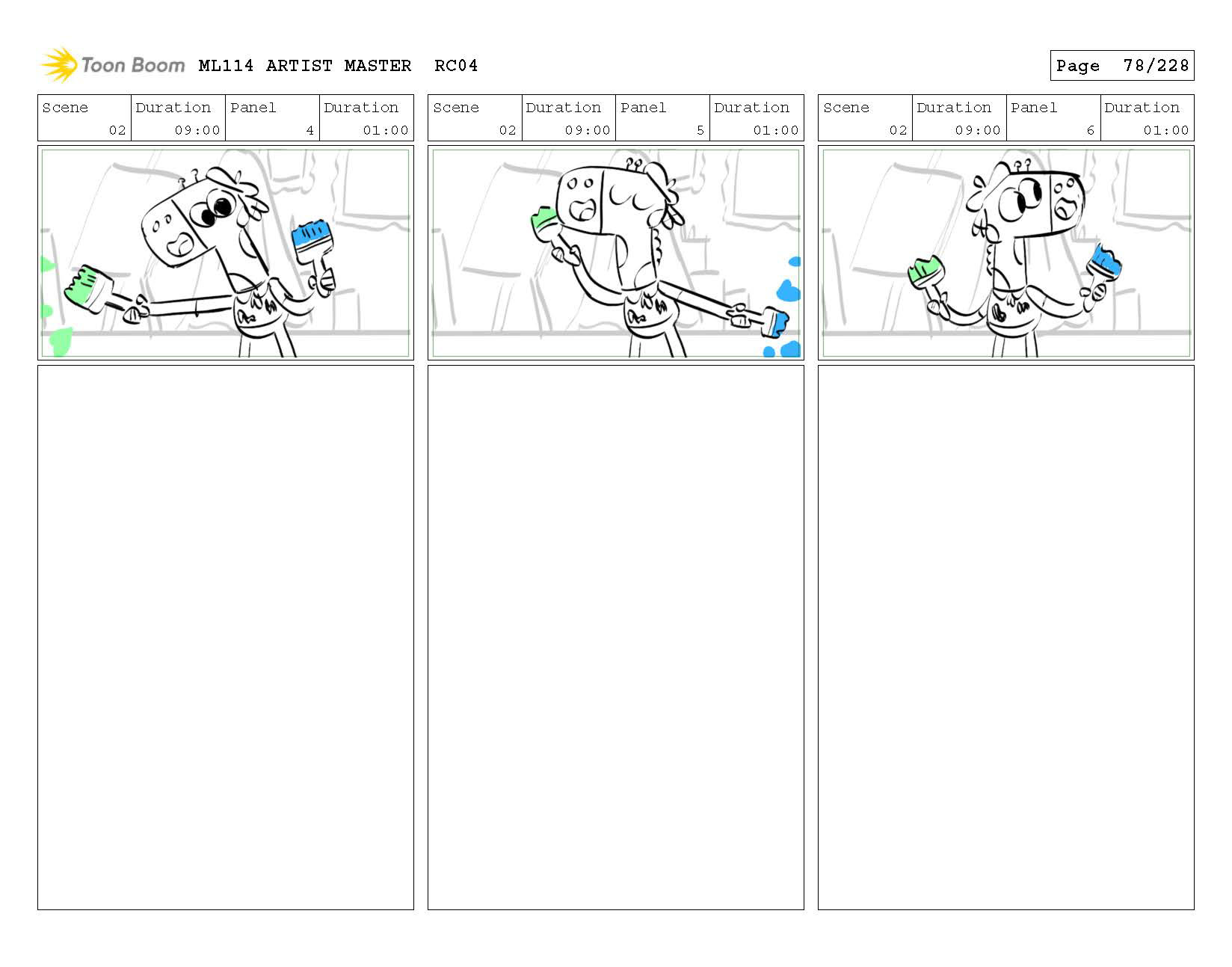 Toon Boom ML114 ARTIST MASTER RC04

Page 78/228

| Scene | Duration | Panel | Duration |
|---|---|---|---|
| 02 | 09:00 | 4 | 01:00 |

| Scene | Duration | Panel | Duration |
|---|---|---|---|
| 02 | 09:00 | 5 | 01:00 |

| Scene | Duration | Panel | Duration |
|---|---|---|---|
| 02 | 09:00 | 6 | 01:00 |