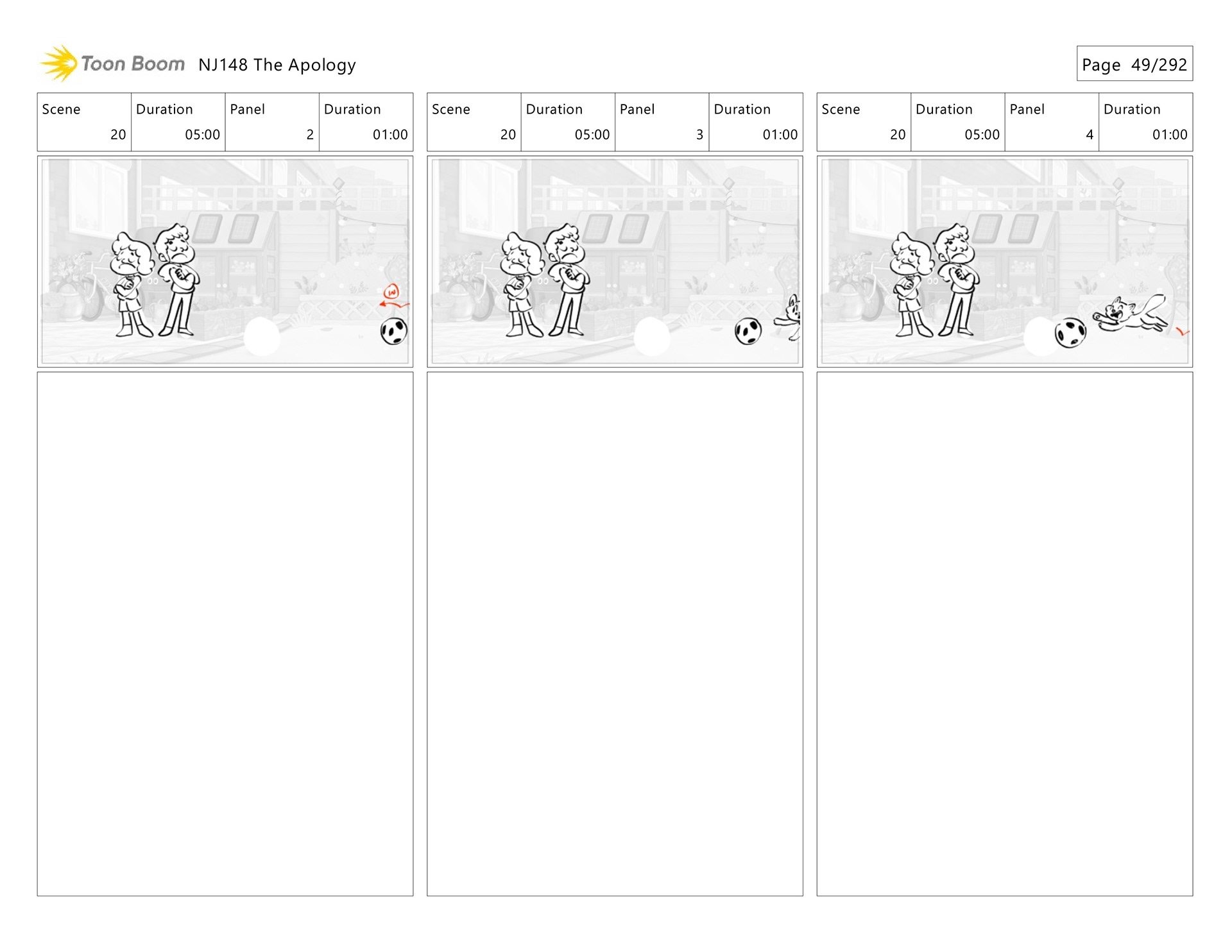 Toon Boom NJ148 The Apology

Page 49/292

| Scene | Duration | Panel | Duration |
|---|---|---|---|
| 20 | 05:00 | 2 | 01:00 |

W

| Scene | Duration | Panel | Duration |
|---|---|---|---|
| 20 | 05:00 | 3 | 01:00 |

| Scene | Duration | Panel | Duration |
|---|---|---|---|
| 20 | 05:00 | 4 | 01:00 |