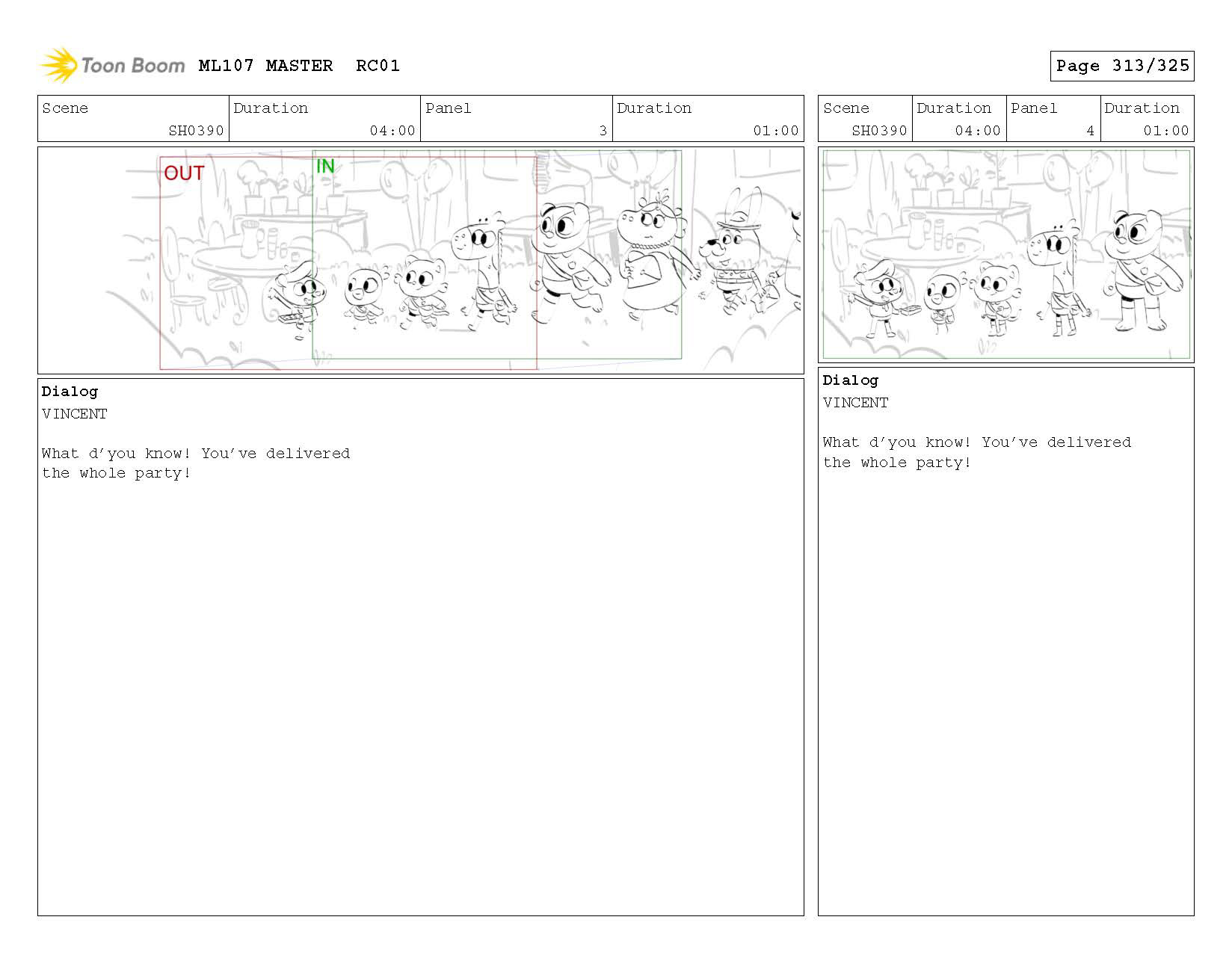 Toon Boom ML107 MASTER RC01

Page 313/325

| Scene | Duration | Panel | Duration |
|---|---|---|---|
| SH0390 | 04:00 | 3 | 01:00 |

OUT

IN

Dialog
VINCENT

What d'you know! You've delivered the whole party!

| Scene | Duration | Panel | Duration |
|---|---|---|---|
| SH0390 | 04:00 | 4 | 01:00 |

Dialog
VINCENT

What d'you know! You've delivered the whole party!