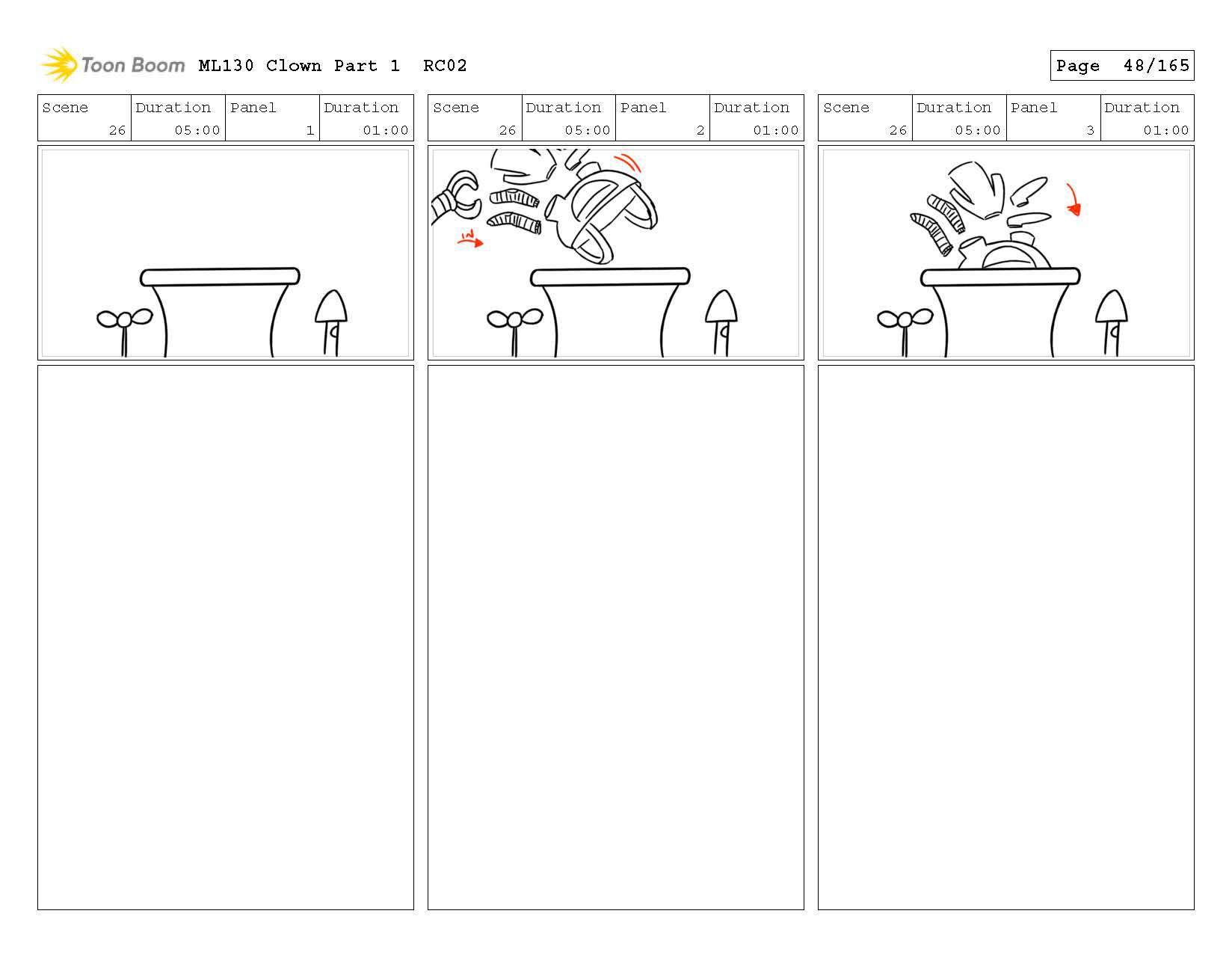 Toon Boom ML130 Clown Part 1 RC02

Page 48/165

| Scene | Duration | Panel | Duration |
|---|---|---|---|
| 26 | 05:00 | 1 | 01:00 |

| Scene | Duration | Panel | Duration |
|---|---|---|---|
| 26 | 05:00 | 2 | 01:00 |

| Scene | Duration | Panel | Duration |
|---|---|---|---|
| 26 | 05:00 | 3 | 01:00 |