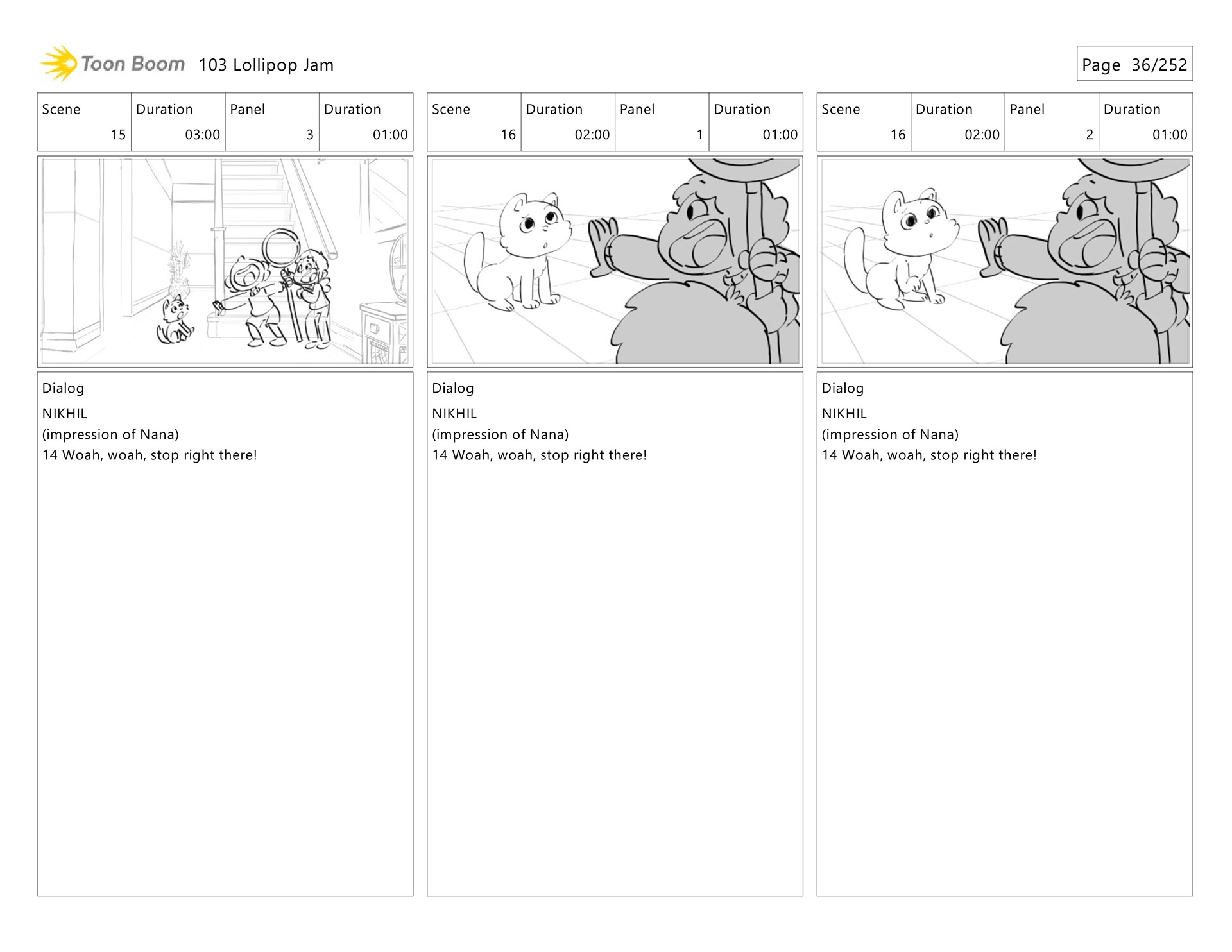 Toon Boom 103 Lollipop Jam

Page 36/252

| Scene | Duration | Panel | Duration |
|---|---|---|---|
| 15 | 03:00 | 3 | 01:00 |

Dialog
NIKHIL
(impression of Nana)
14 Woah, woah, stop right there!

| Scene | Duration | Panel | Duration |
|---|---|---|---|
| 16 | 02:00 | 1 | 01:00 |

Dialog
NIKHIL
(impression of Nana)
14 Woah, woah, stop right there!

| Scene | Duration | Panel | Duration |
|---|---|---|---|
| 16 | 02:00 | 2 | 01:00 |

Dialog
NIKHIL
(impression of Nana)
14 Woah, woah, stop right there!