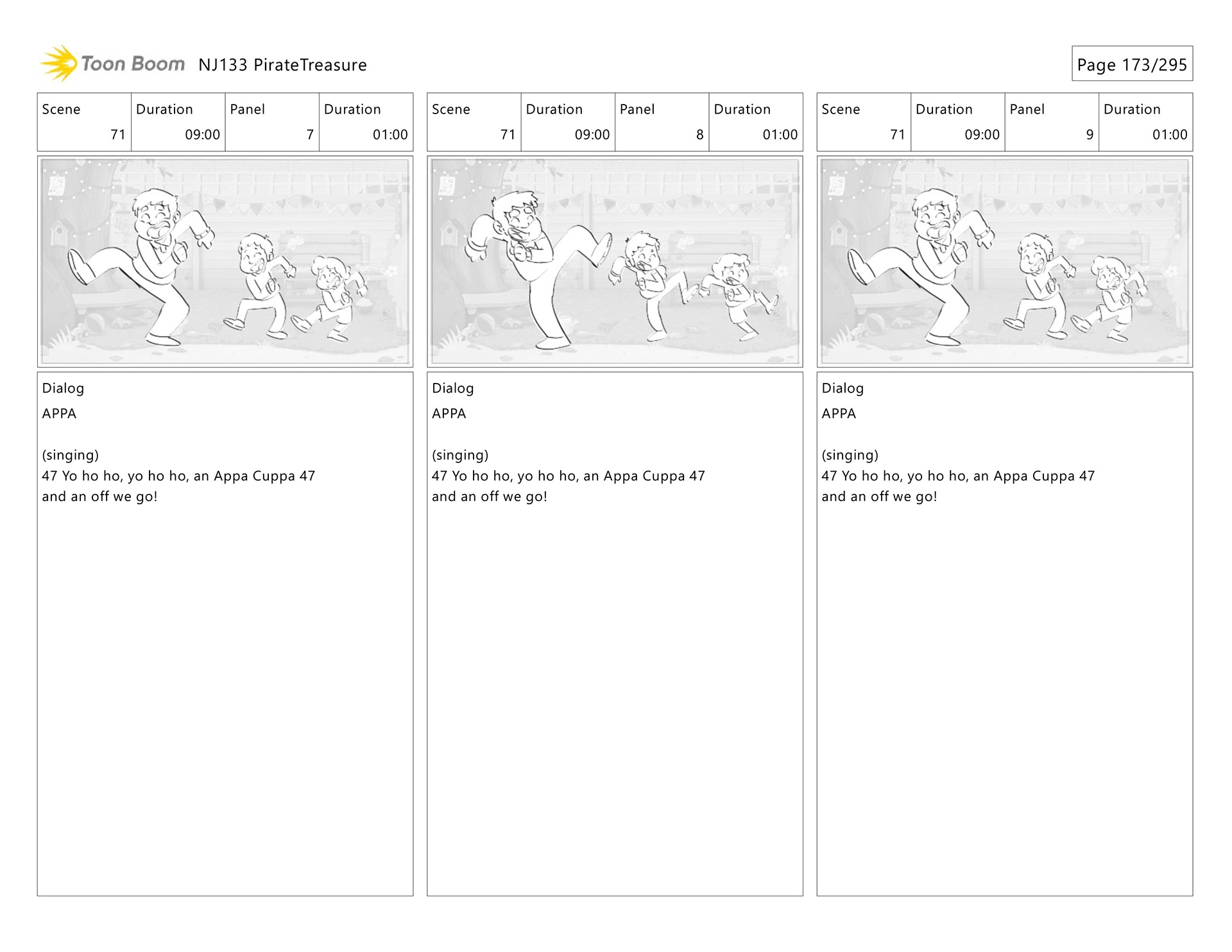 Toon Boom NJ133 PirateTreasure

Page 173/295

| Scene | Duration | Panel | Duration |
|---|---|---|---|
| 71 | 09:00 | 7 | 01:00 |

Dialog
APPA

(singing)
47 Yo ho ho, yo ho ho, an Appa Cuppa 47
and an off we go!

| Scene | Duration | Panel | Duration |
|---|---|---|---|
| 71 | 09:00 | 8 | 01:00 |

Dialog
APPA

(singing)
47 Yo ho ho, yo ho ho, an Appa Cuppa 47
and an off we go!

| Scene | Duration | Panel | Duration |
|---|---|---|---|
| 71 | 09:00 | 9 | 01:00 |

Dialog
APPA

(singing)
47 Yo ho ho, yo ho ho, an Appa Cuppa 47
and an off we go!