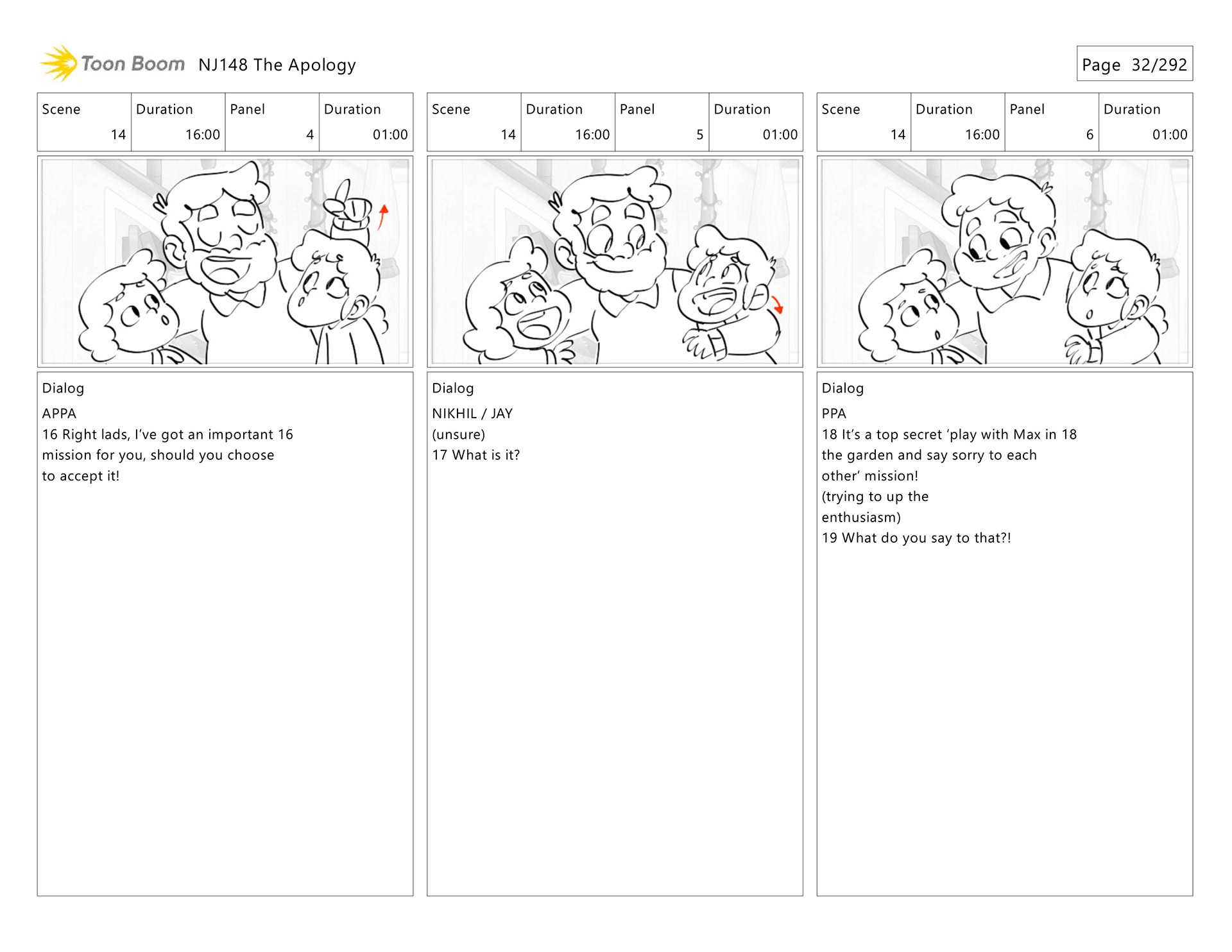 Toon Boom NJ148 The Apology

Page 32/292

| Scene | Duration | Panel | Duration |
|---|---|---|---|
| 14 | 16:00 | 4 | 01:00 |

Dialog
APPA
16 Right lads, I've got an important 16 mission for you, should you choose to accept it!

| Scene | Duration | Panel | Duration |
|---|---|---|---|
| 14 | 16:00 | 5 | 01:00 |

Dialog
NIKHIL / JAY
(unsure)
17 What is it?

| Scene | Duration | Panel | Duration |
|---|---|---|---|
| 14 | 16:00 | 6 | 01:00 |

Dialog
PPA
18 It's a top secret 'play with Max in 18 the garden and say sorry to each other' mission!
(trying to up the enthusiasm)
19 What do you say to that?!