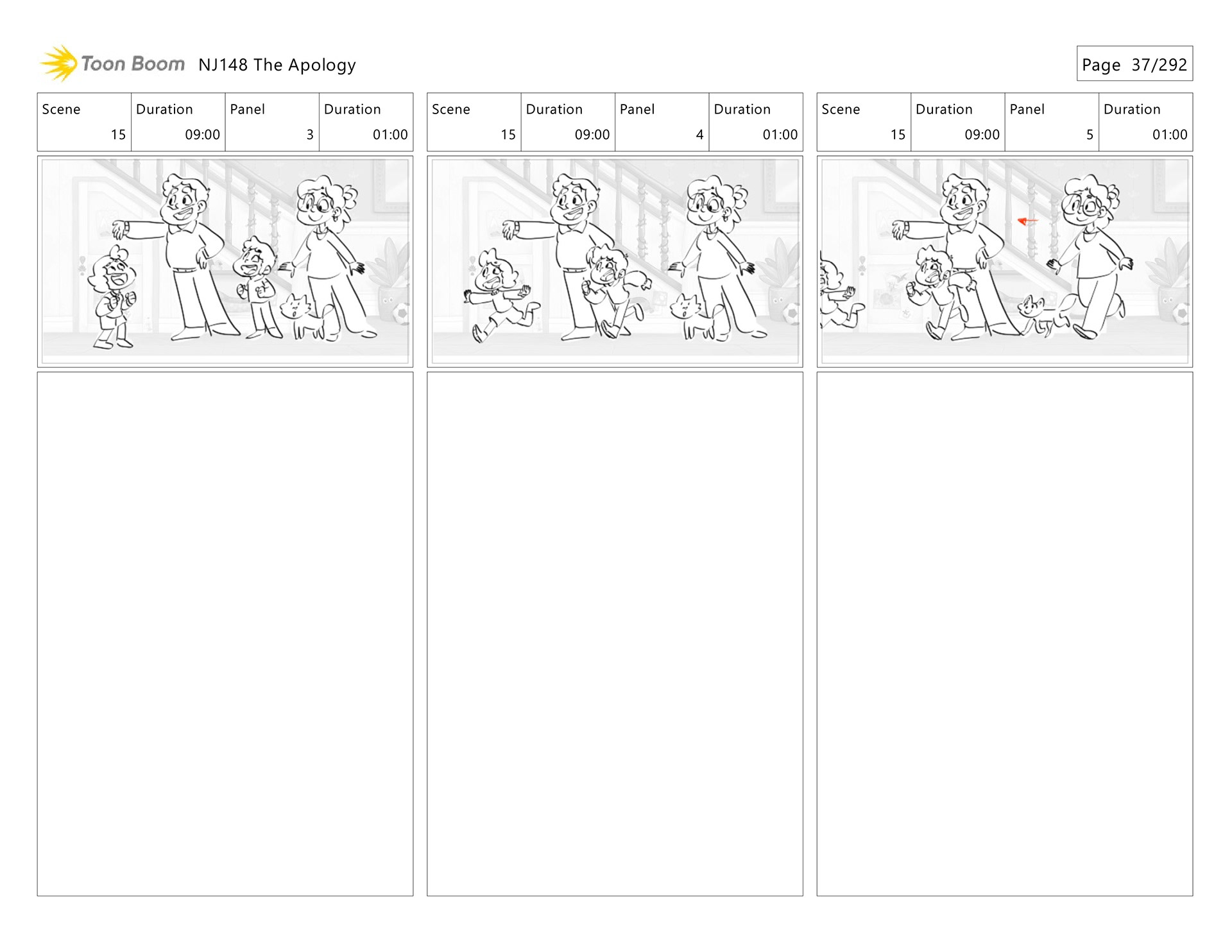 Toon Boom NJ148 The Apology

Page 37/292

| Scene | Duration | Panel | Duration |
|---|---|---|---|
| 15 | 09:00 | 3 | 01:00 |

| Scene | Duration | Panel | Duration |
|---|---|---|---|
| 15 | 09:00 | 4 | 01:00 |

| Scene | Duration | Panel | Duration |
|---|---|---|---|
| 15 | 09:00 | 5 | 01:00 |