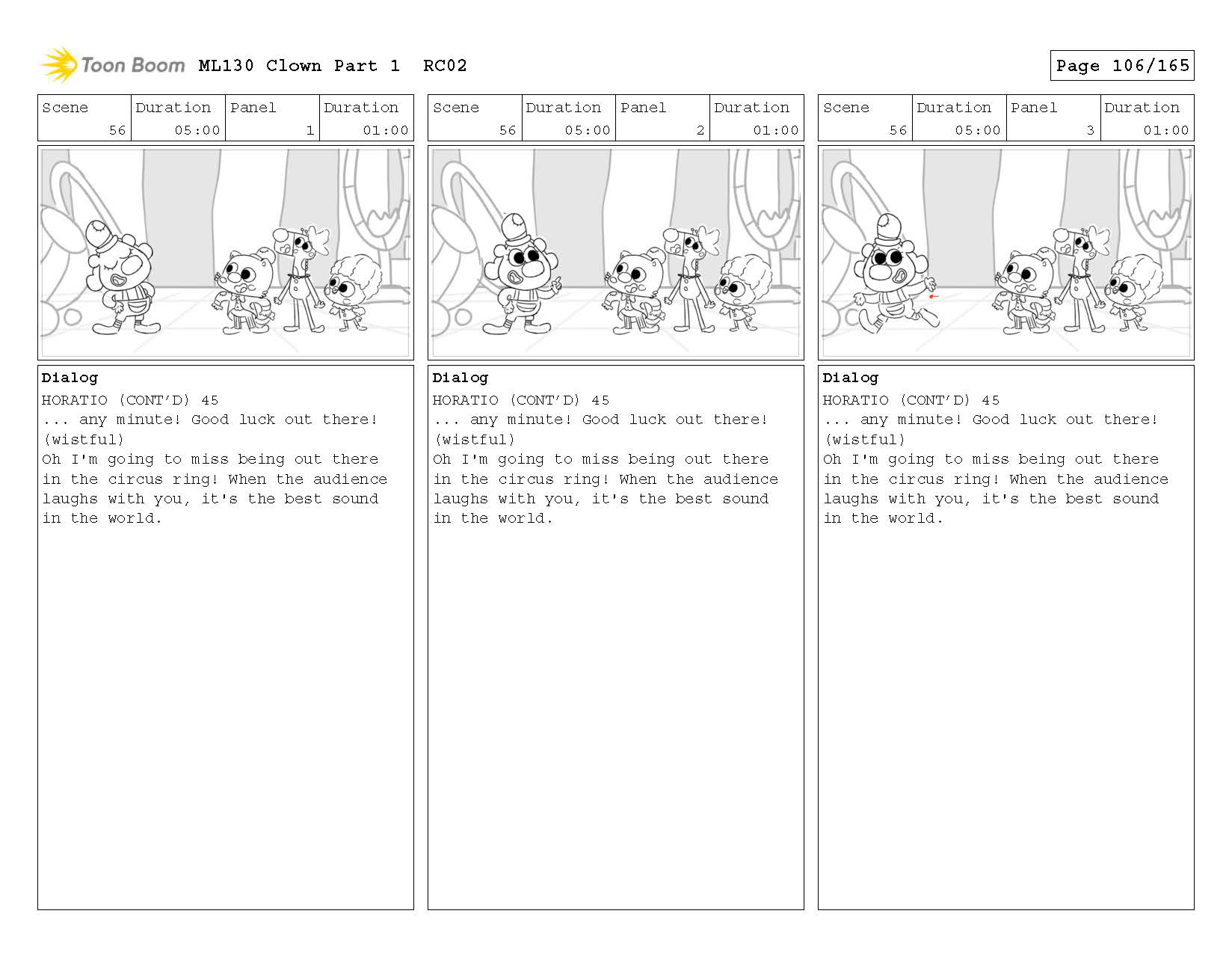 Toon Boom ML130 Clown Part 1 RC02

Page 106/165

| Scene | Duration | Panel | Duration |
|---|---|---|---|
| 56 | 05:00 | 1 | 01:00 |

Dialog
HORATIO (CONT'D) 45
... any minute! Good luck out there!
(wistful)
Oh I'm going to miss being out there in the circus ring! When the audience laughs with you, it's the best sound in the world.

| Scene | Duration | Panel | Duration |
|---|---|---|---|
| 56 | 05:00 | 2 | 01:00 |

Dialog
HORATIO (CONT'D) 45
... any minute! Good luck out there!
(wistful)
Oh I'm going to miss being out there in the circus ring! When the audience laughs with you, it's the best sound in the world.

| Scene | Duration | Panel | Duration |
|---|---|---|---|
| 56 | 05:00 | 3 | 01:00 |

Dialog
HORATIO (CONT'D) 45
... any minute! Good luck out there!
(wistful)
Oh I'm going to miss being out there in the circus ring! When the audience laughs with you, it's the best sound in the world.