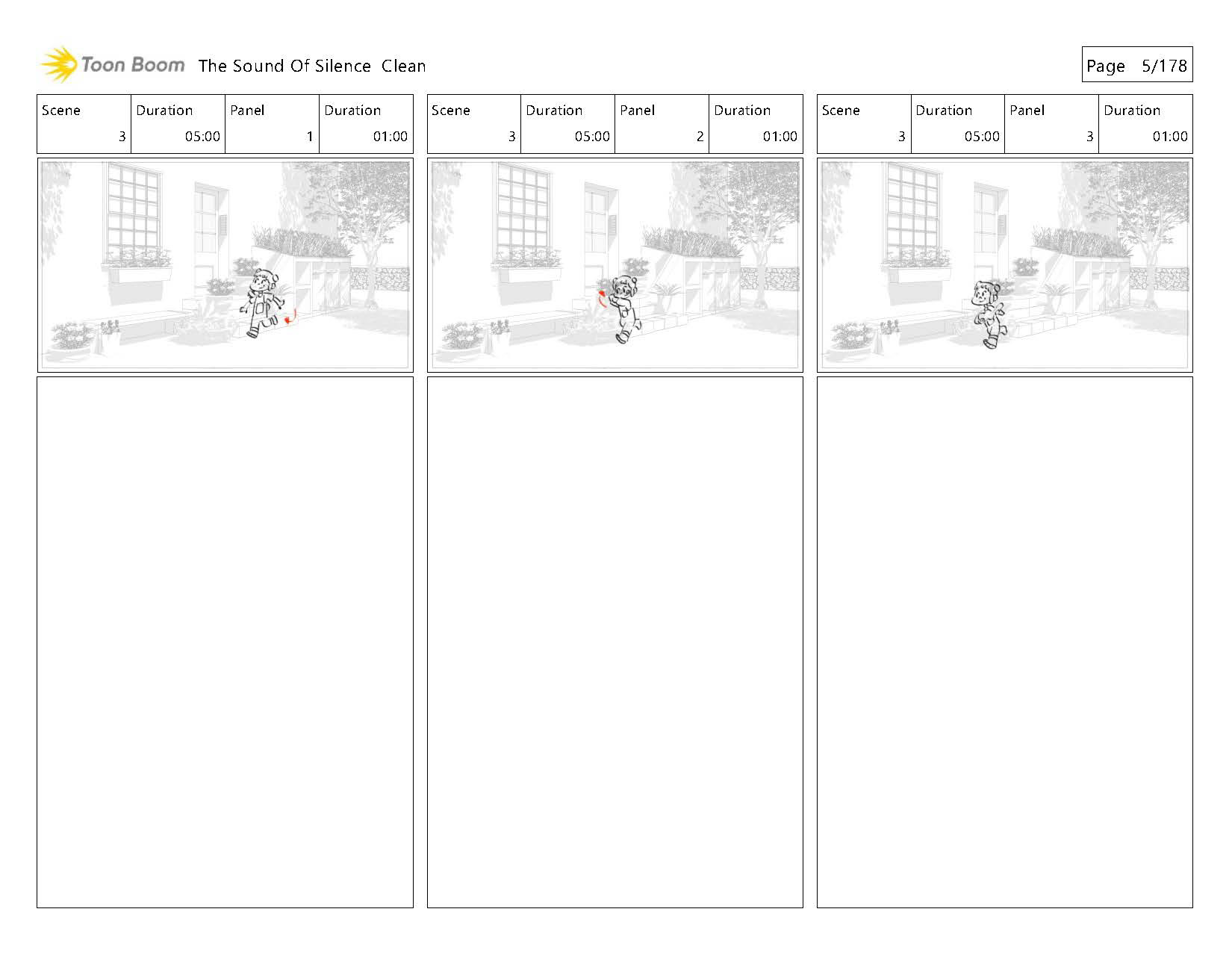 Toon Boom The Sound Of Silence Clean

Page 5/178

| Scene | Duration | Panel | Duration |
|---|---|---|---|
| 3 | 05:00 | 1 | 01:00 |

| Scene | Duration | Panel | Duration |
|---|---|---|---|
| 3 | 05:00 | 2 | 01:00 |

| Scene | Duration | Panel | Duration |
|---|---|---|---|
| 3 | 05:00 | 3 | 01:00 |