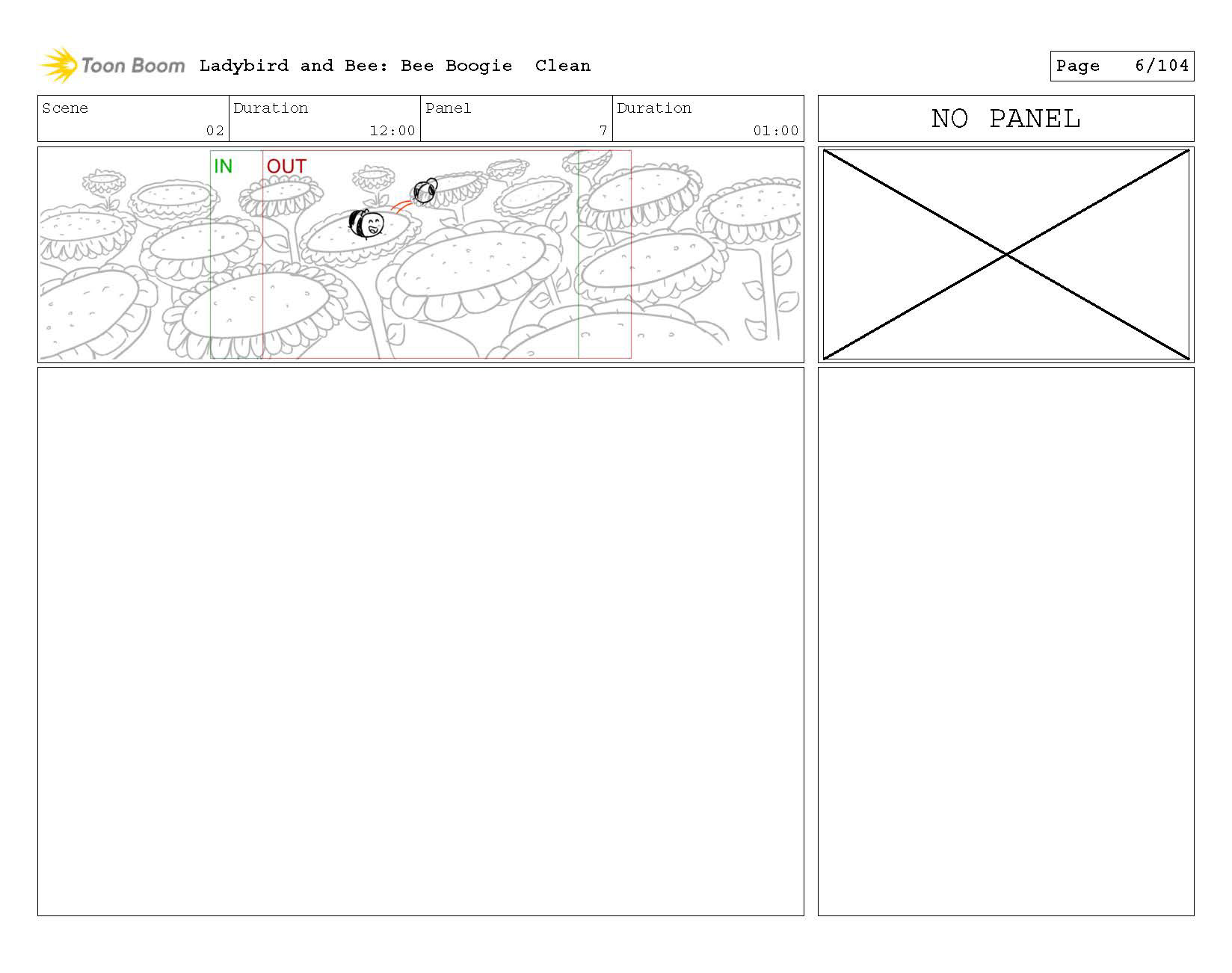 Toon Boom Ladybird and Bee: Bee Boogie Clean

Page 6/104

| Scene | Duration | Panel | Duration |
|---|---|---|---|
| 02 | 12:00 | 7 | 01:00 |

NO PANEL

IN OUT