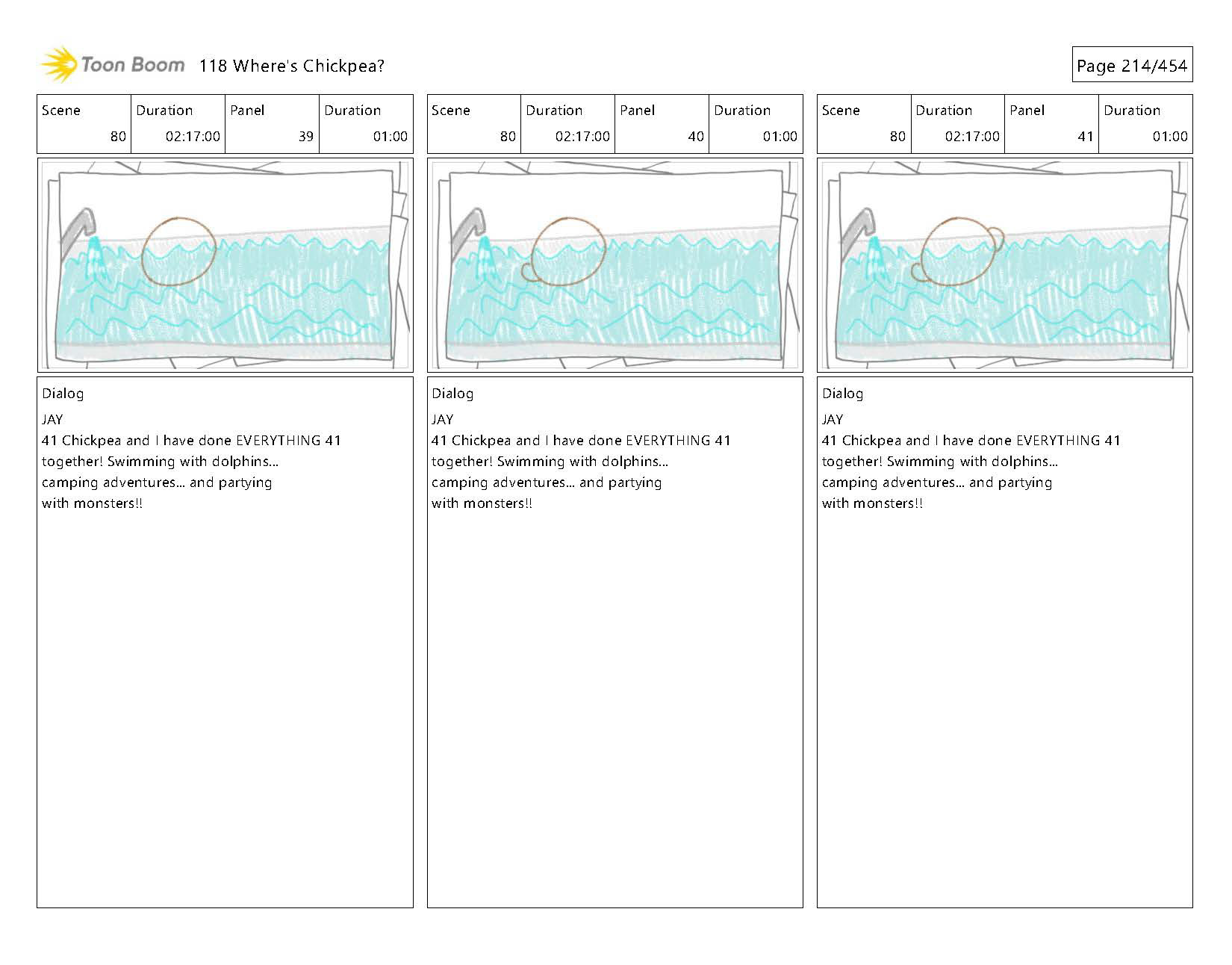 Toon Boom 118 Where's Chickpea?

Page 214/454

| Scene | Duration | Panel | Duration |
|---|---|---|---|
| 80 | 02:17:00 | 39 | 01:00 |

Dialog
JAY
41 Chickpea and I have done EVERYTHING 41 together! Swimming with dolphins... camping adventures... and partying with monsters!!

| Scene | Duration | Panel | Duration |
|---|---|---|---|
| 80 | 02:17:00 | 40 | 01:00 |

Dialog
JAY
41 Chickpea and I have done EVERYTHING 41 together! Swimming with dolphins... camping adventures... and partying with monsters!!

| Scene | Duration | Panel | Duration |
|---|---|---|---|
| 80 | 02:17:00 | 41 | 01:00 |

Dialog
JAY
41 Chickpea and I have done EVERYTHING 41 together! Swimming with dolphins... camping adventures... and partying with monsters!!