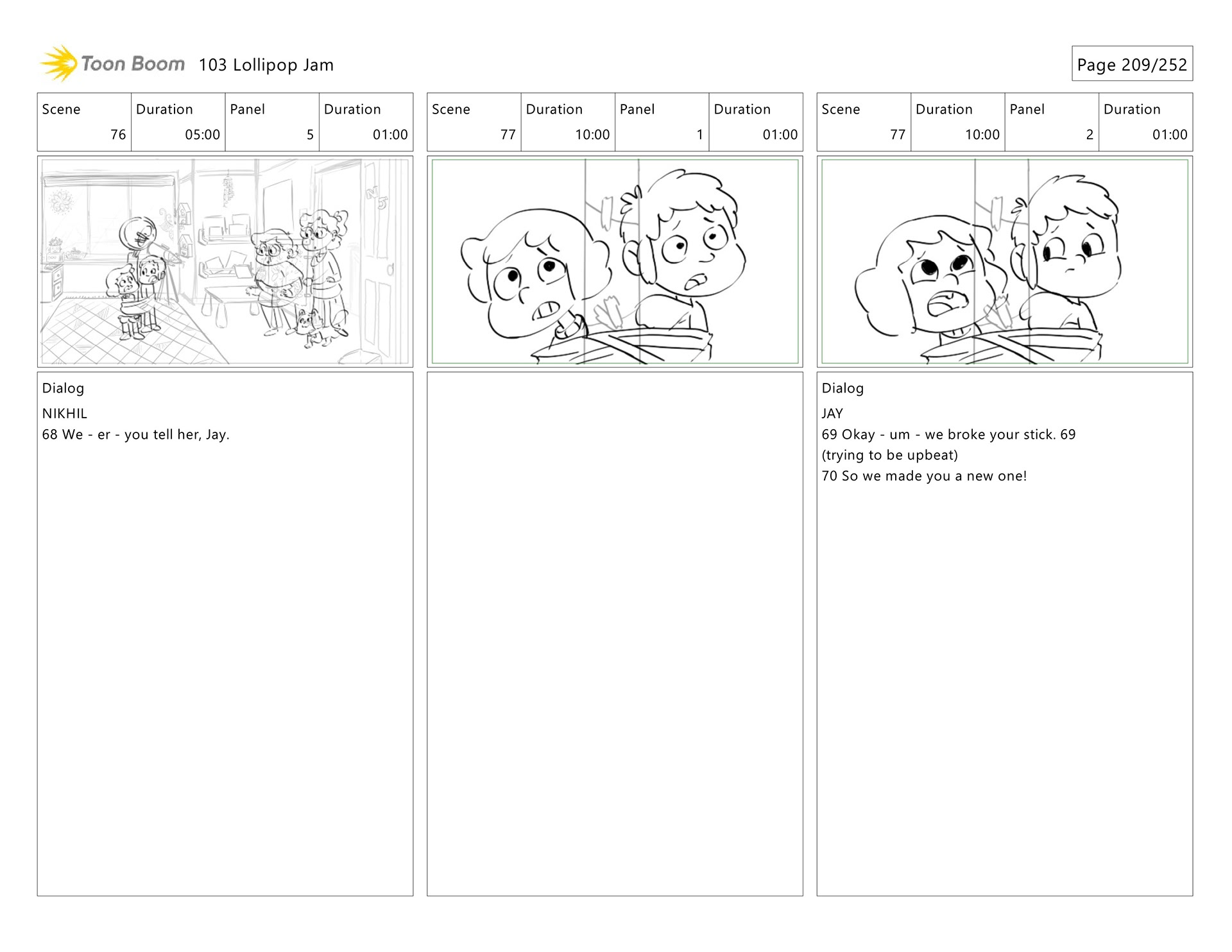 Toon Boom 103 Lollipop Jam

Page 209/252

| Scene | Duration | Panel | Duration |
|---|---|---|---|
| 76 | 05:00 | 5 | 01:00 |

Dialog
NIKHIL
68 We - er - you tell her, Jay.

| Scene | Duration | Panel | Duration |
|---|---|---|---|
| 77 | 10:00 | 1 | 01:00 |

| Scene | Duration | Panel | Duration |
|---|---|---|---|
| 77 | 10:00 | 2 | 01:00 |

Dialog
JAY
69 Okay - um - we broke your stick. 69
(trying to be upbeat)
70 So we made you a new one!