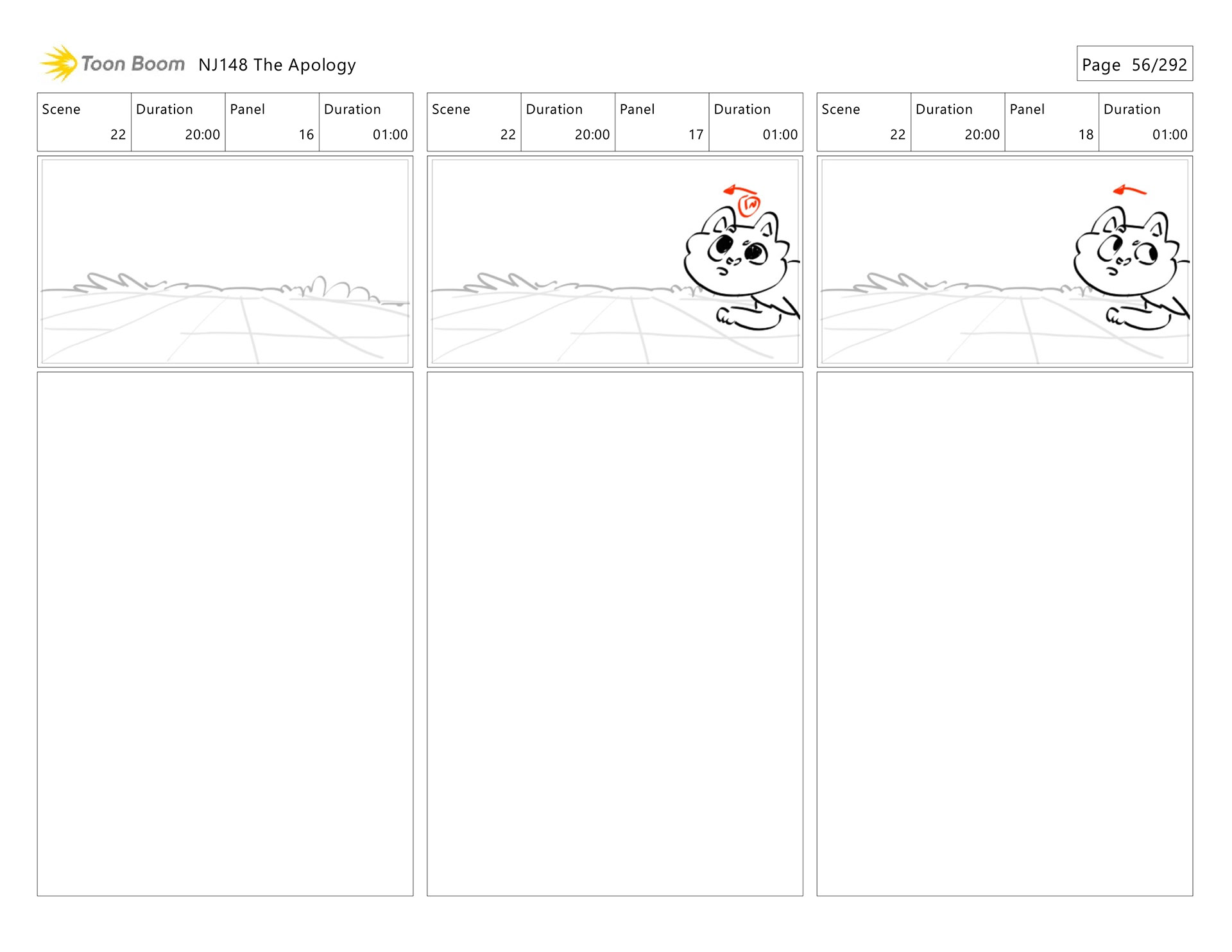 Toon Boom NJ148 The Apology

Page 56/292

| Scene | Duration | Panel | Duration |
|---|---|---|---|
| 22 | 20:00 | 16 | 01:00 |

| Scene | Duration | Panel | Duration |
|---|---|---|---|
| 22 | 20:00 | 17 | 01:00 |

| Scene | Duration | Panel | Duration |
|---|---|---|---|
| 22 | 20:00 | 18 | 01:00 |