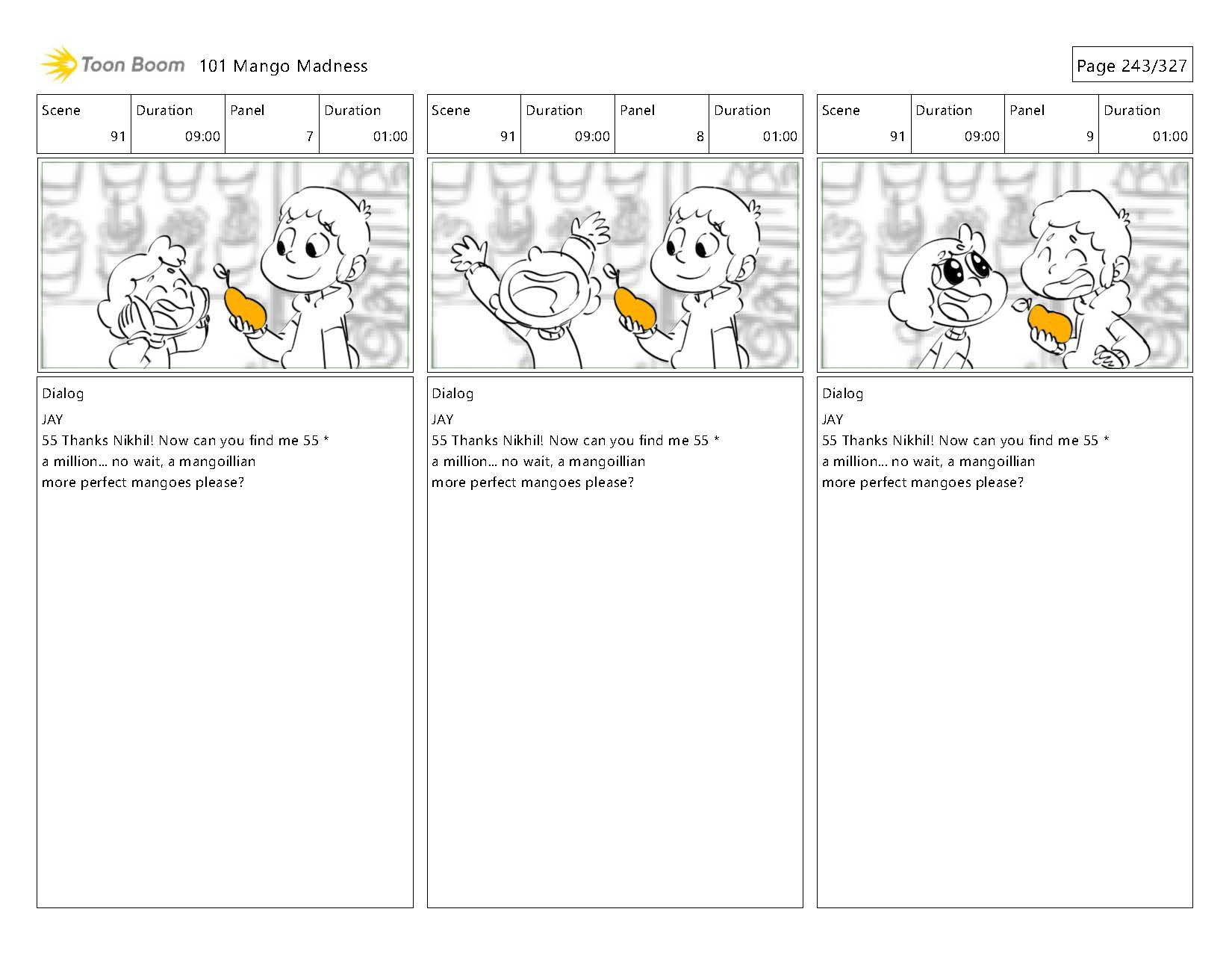 Toon Boom 101 Mango Madness

Page 243/327

| Scene | Duration | Panel | Duration |
|---|---|---|---|
| 91 | 09:00 | 7 | 01:00 |

Dialog
JAY
55 Thanks Nikhil! Now can you find me 55 *
a million... no wait, a mangoillian
more perfect mangoes please?

| Scene | Duration | Panel | Duration |
|---|---|---|---|
| 91 | 09:00 | 8 | 01:00 |

Dialog
JAY
55 Thanks Nikhil! Now can you find me 55 *
a million... no wait, a mangoillian
more perfect mangoes please?

| Scene | Duration | Panel | Duration |
|---|---|---|---|
| 91 | 09:00 | 9 | 01:00 |

Dialog
JAY
55 Thanks Nikhil! Now can you find me 55 *
a million... no wait, a mangoillian
more perfect mangoes please?