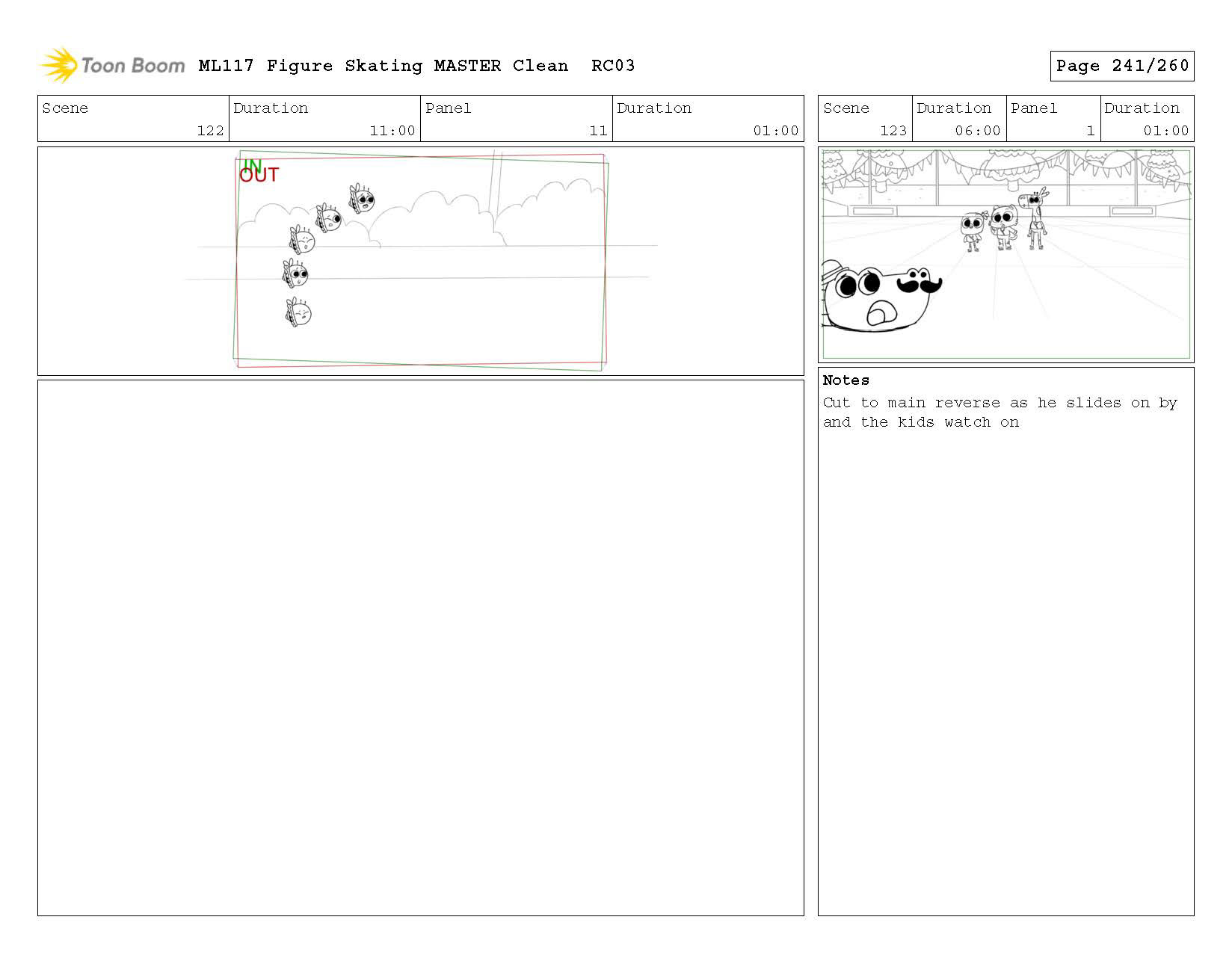 Toon Boom ML117 Figure Skating MASTER Clean RC03

Page 241/260

| Scene | Duration | Panel | Duration |
|---|---|---|---|
| 122 | 11:00 | 11 | 01:00 |

IN
OUT

| Scene | Duration | Panel | Duration |
|---|---|---|---|
| 123 | 06:00 | 1 | 01:00 |

Notes
Cut to main reverse as he slides on by and the kids watch on