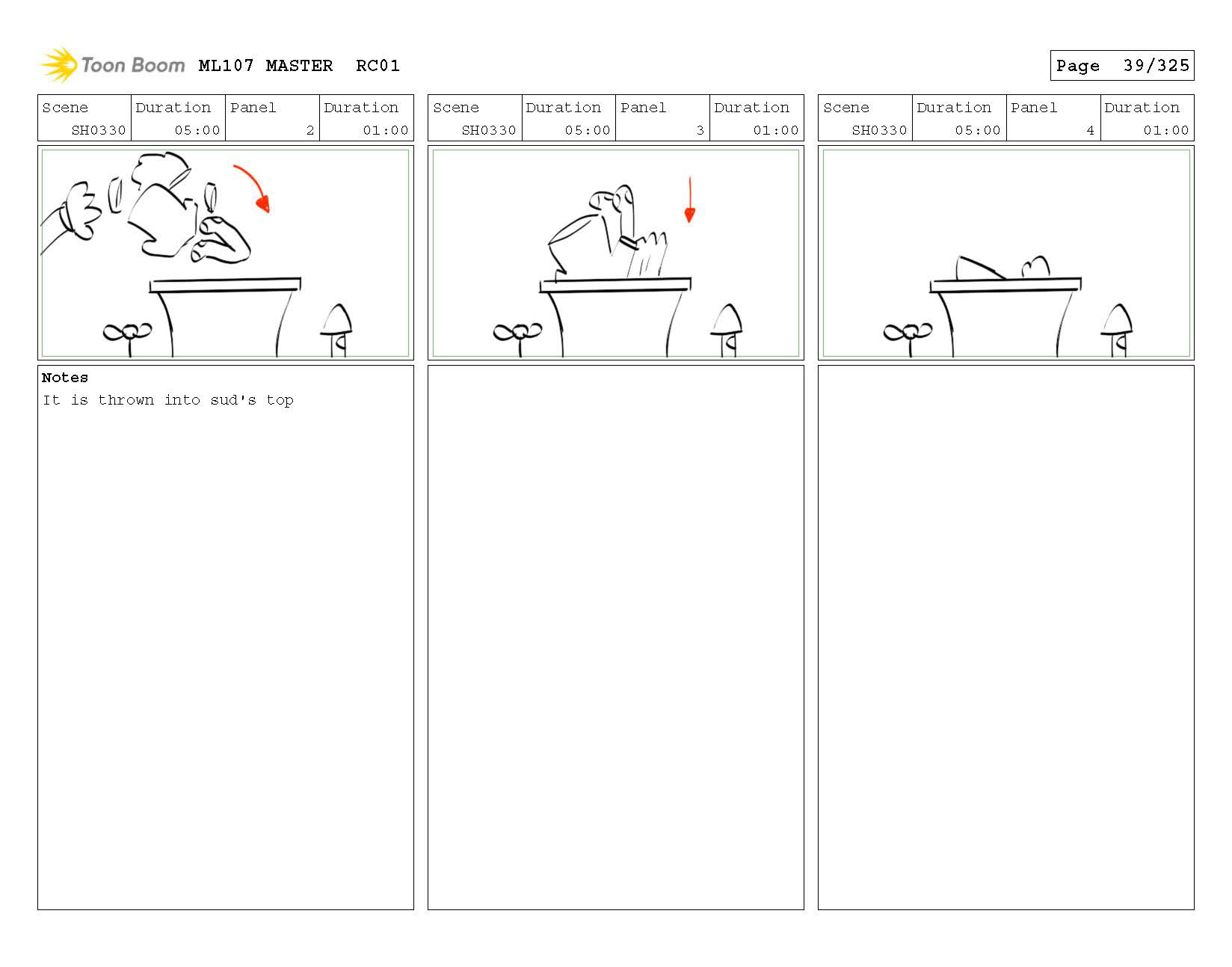 Toon Boom ML107 MASTER RC01

Page 39/325

| Scene | Duration | Panel | Duration |
|---|---|---|---|
| SH0330 | 05:00 | 2 | 01:00 |

Notes
It is thrown into sud's top

| Scene | Duration | Panel | Duration |
|---|---|---|---|
| SH0330 | 05:00 | 3 | 01:00 |

| Scene | Duration | Panel | Duration |
|---|---|---|---|
| SH0330 | 05:00 | 4 | 01:00 |