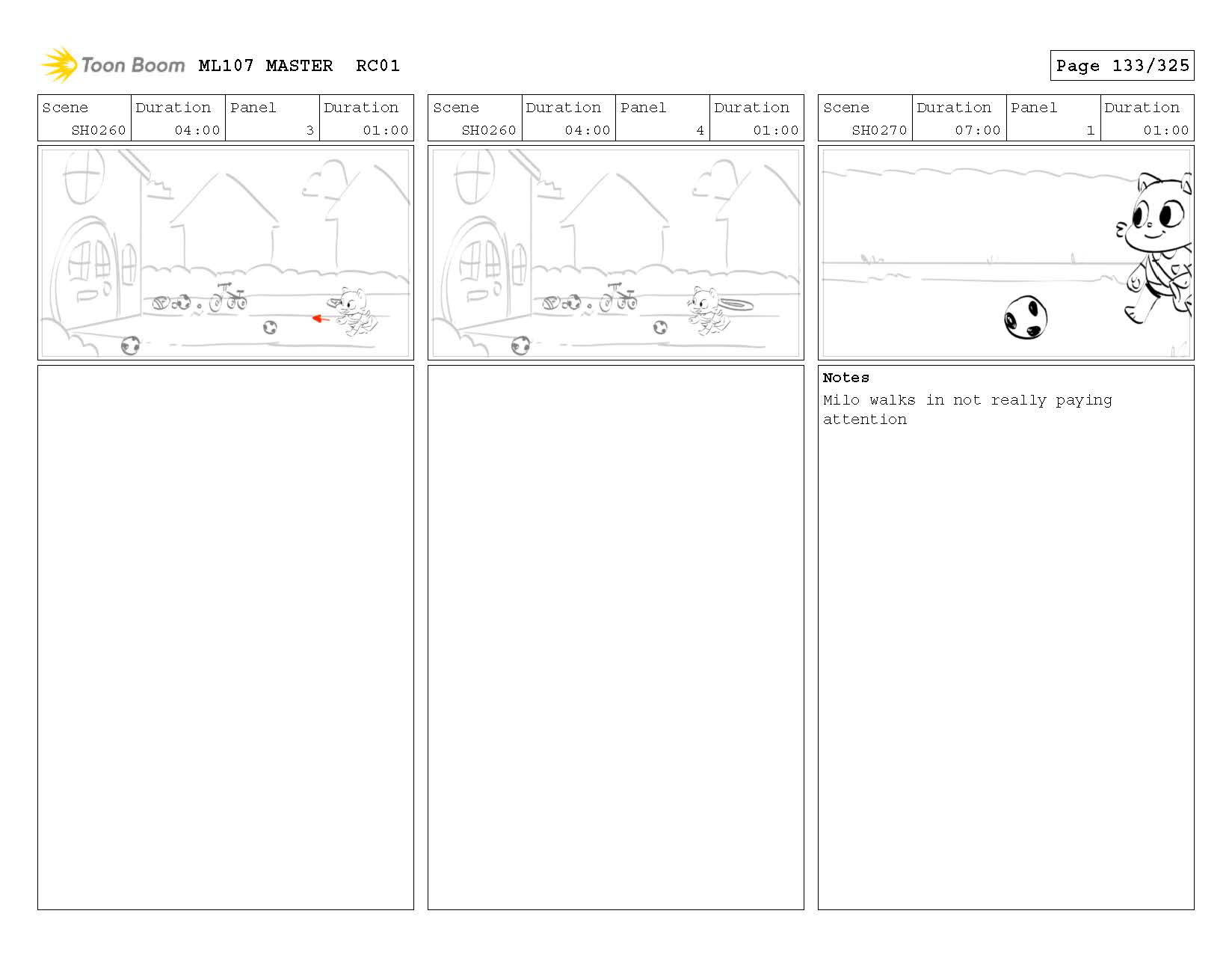 Toon Boom ML107 MASTER RC01

Page 133/325

| Scene | Duration | Panel | Duration |
|---|---|---|---|
| SH0260 | 04:00 | 3 | 01:00 |

| Scene | Duration | Panel | Duration |
|---|---|---|---|
| SH0260 | 04:00 | 4 | 01:00 |

| Scene | Duration | Panel | Duration |
|---|---|---|---|
| SH0270 | 07:00 | 1 | 01:00 |

Notes
Milo walks in not really paying attention