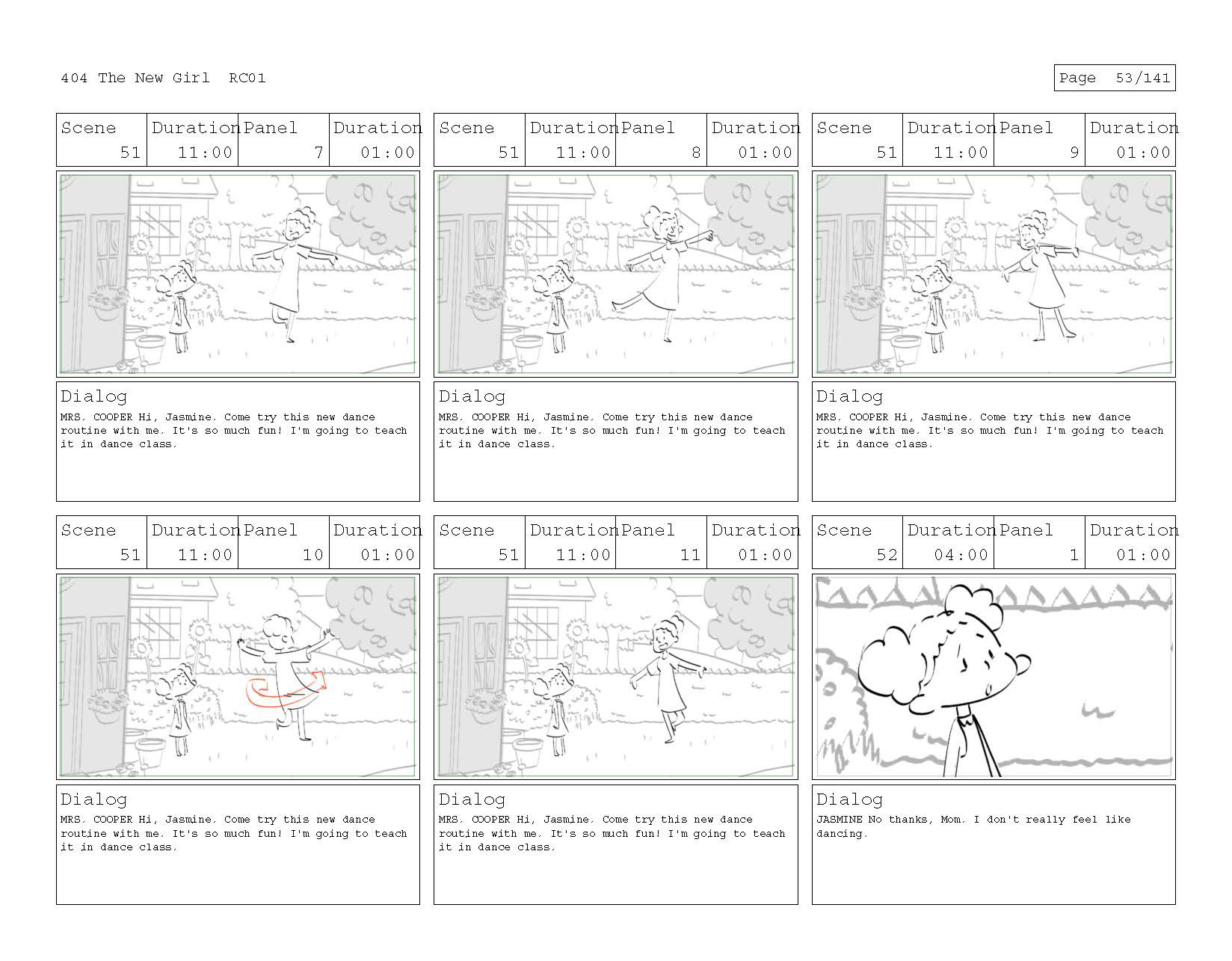 404 The New Girl RC01

Page 53/141

| Scene | Duration | Panel | Duration |
|---|---|---|---|
| 51 | 11:00 | 7 | 01:00 |

Dialog
MRS. COOPER Hi, Jasmine. Come try this new dance routine with me. It's so much fun! I'm going to teach it in dance class.

| Scene | Duration | Panel | Duration |
|---|---|---|---|
| 51 | 11:00 | 8 | 01:00 |

Dialog
MRS. COOPER Hi, Jasmine. Come try this new dance routine with me. It's so much fun! I'm going to teach it in dance class.

| Scene | Duration | Panel | Duration |
|---|---|---|---|
| 51 | 11:00 | 9 | 01:00 |

Dialog
MRS. COOPER Hi, Jasmine. Come try this new dance routine with me. It's so much fun! I'm going to teach it in dance class.

| Scene | Duration | Panel | Duration |
|---|---|---|---|
| 51 | 11:00 | 10 | 01:00 |

Dialog
MRS. COOPER Hi, Jasmine. Come try this new dance routine with me. It's so much fun! I'm going to teach it in dance class.

| Scene | Duration | Panel | Duration |
|---|---|---|---|
| 51 | 11:00 | 11 | 01:00 |

Dialog
MRS. COOPER Hi, Jasmine. Come try this new dance routine with me. It's so much fun! I'm going to teach it in dance class.

| Scene | Duration | Panel | Duration |
|---|---|---|---|
| 52 | 04:00 | 1 | 01:00 |

Dialog
JASMINE No thanks, Mom. I don't really feel like dancing.