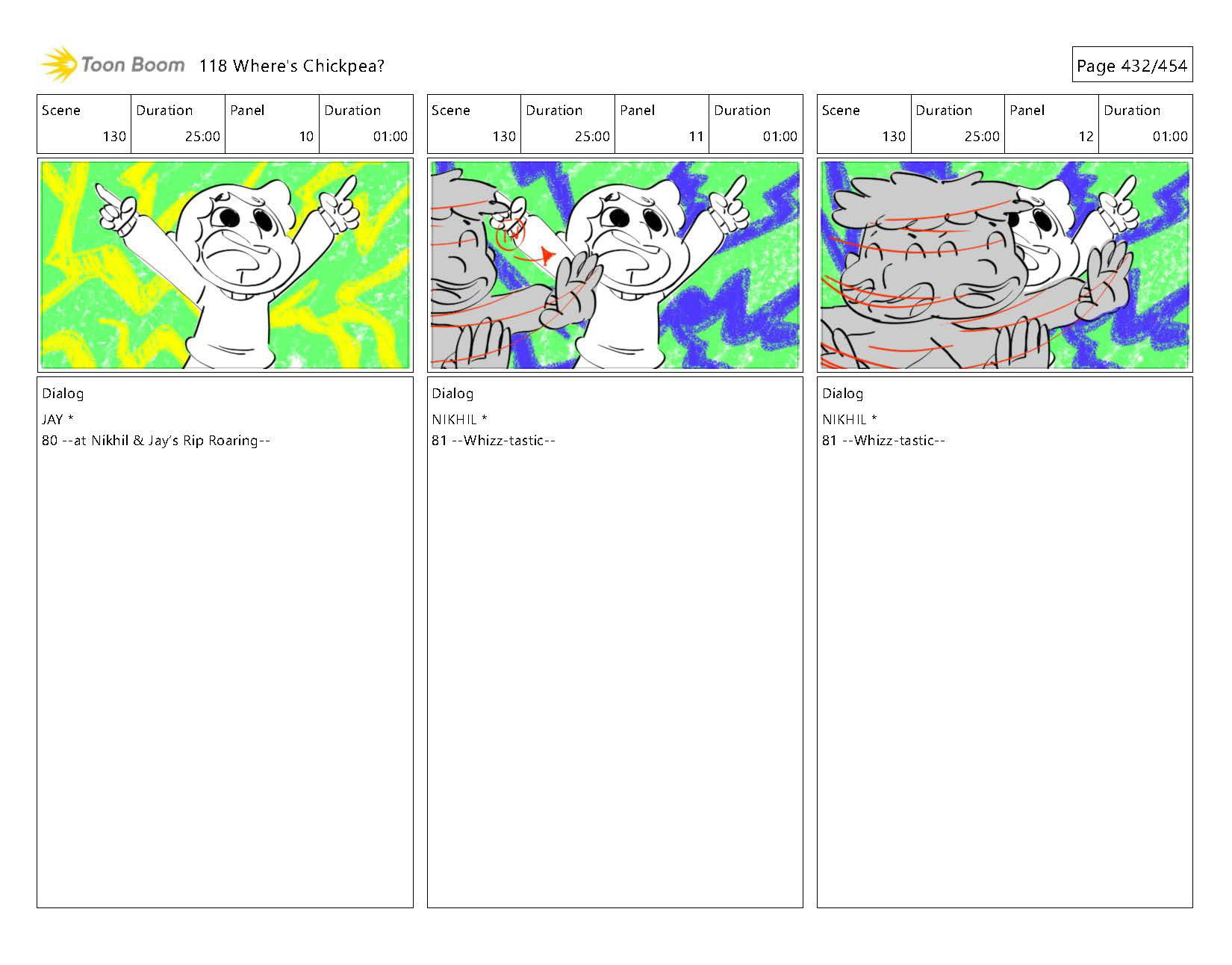 Toon Boom 118 Where's Chickpea?

Page 432/454

| Scene | Duration | Panel | Duration |
|---|---|---|---|
| 130 | 25:00 | 10 | 01:00 |

Dialog
JAY *
80 --at Nikhil & Jay's Rip Roaring--

| Scene | Duration | Panel | Duration |
|---|---|---|---|
| 130 | 25:00 | 11 | 01:00 |

Dialog
NIKHIL *
81 --Whizz-tastic--

| Scene | Duration | Panel | Duration |
|---|---|---|---|
| 130 | 25:00 | 12 | 01:00 |

Dialog
NIKHIL *
81 --Whizz-tastic--