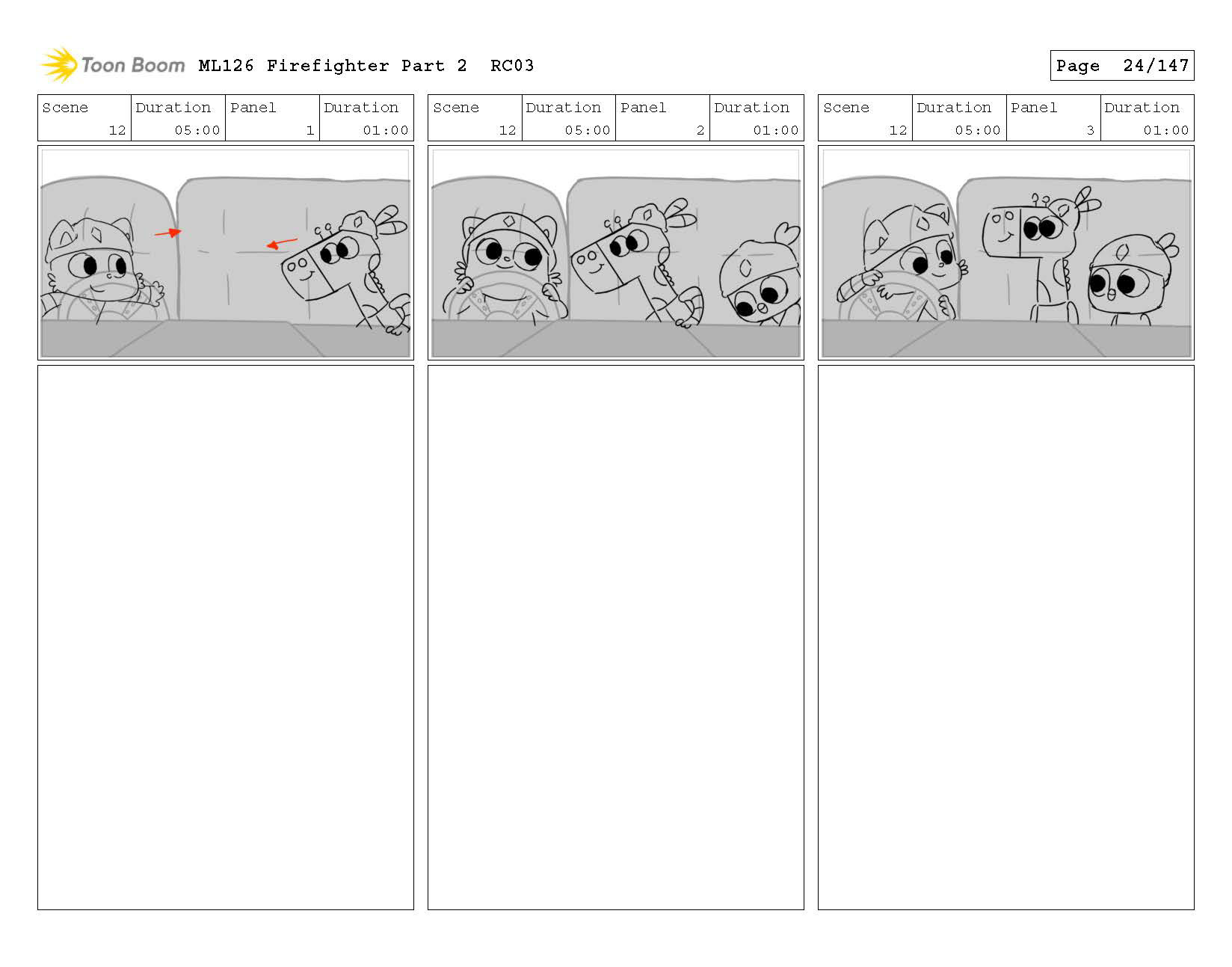 Toon Boom ML126 Firefighter Part 2 RC03

Page 24/147

| Scene | Duration | Panel | Duration |
|---|---|---|---|
| 12 | 05:00 | 1 | 01:00 |

| Scene | Duration | Panel | Duration |
|---|---|---|---|
| 12 | 05:00 | 2 | 01:00 |

| Scene | Duration | Panel | Duration |
|---|---|---|---|
| 12 | 05:00 | 3 | 01:00 |