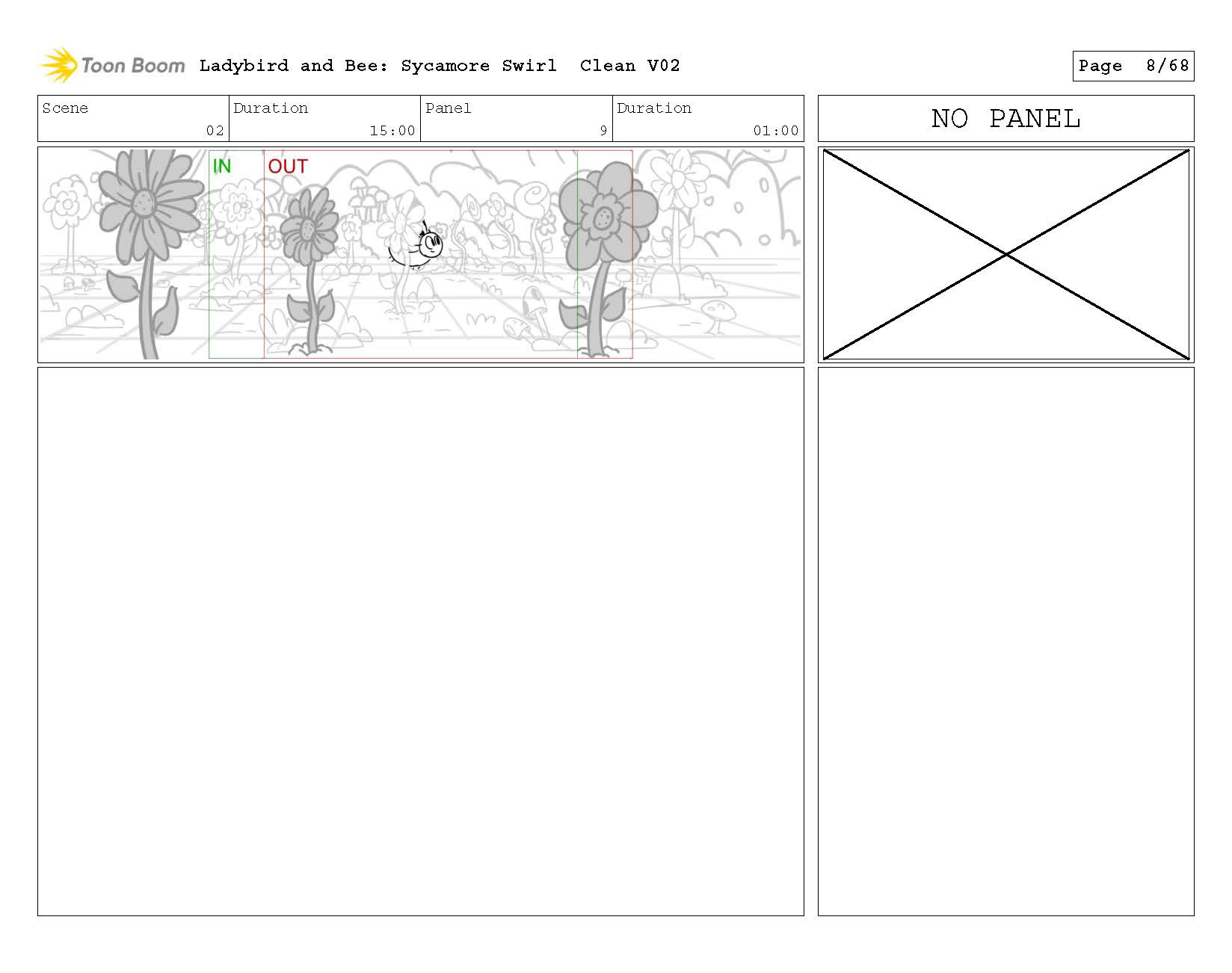 Toon Boom Ladybird and Bee: Sycamore Swirl Clean V02

Page 8/68

| Scene | Duration | Panel | Duration |
|---|---|---|---|
| 02 | 15:00 | 9 | 01:00 |

NO PANEL

IN

OUT