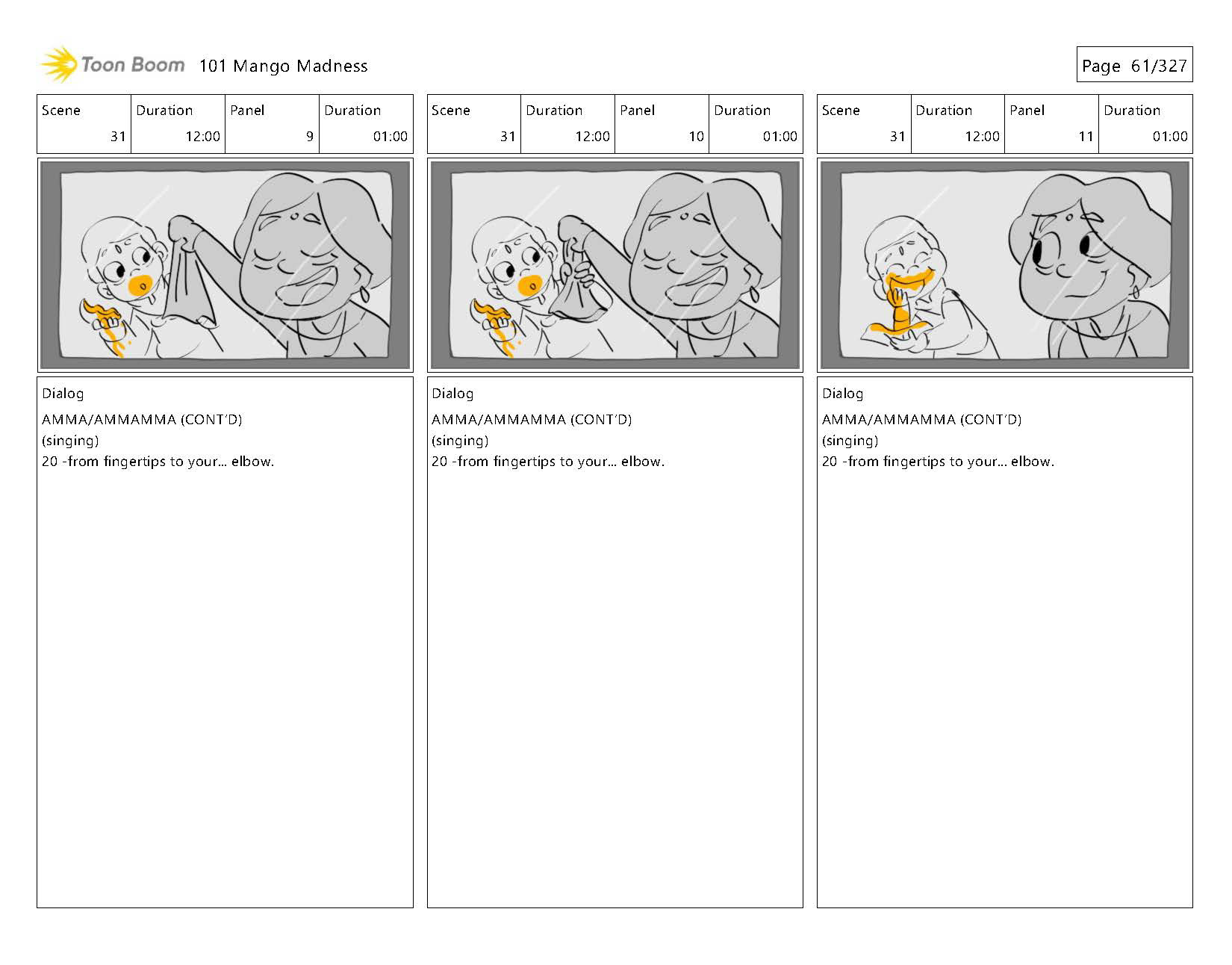 Toon Boom 101 Mango Madness

Page 61/327

| Scene | Duration | Panel | Duration |
|---|---|---|---|
| 31 | 12:00 | 9 | 01:00 |

Dialog
AMMA/AMMAMMA (CONT'D)
(singing)
20 -from fingertips to your... elbow.

| Scene | Duration | Panel | Duration |
|---|---|---|---|
| 31 | 12:00 | 10 | 01:00 |

Dialog
AMMA/AMMAMMA (CONT'D)
(singing)
20 -from fingertips to your... elbow.

| Scene | Duration | Panel | Duration |
|---|---|---|---|
| 31 | 12:00 | 11 | 01:00 |

Dialog
AMMA/AMMAMMA (CONT'D)
(singing)
20 -from fingertips to your... elbow.