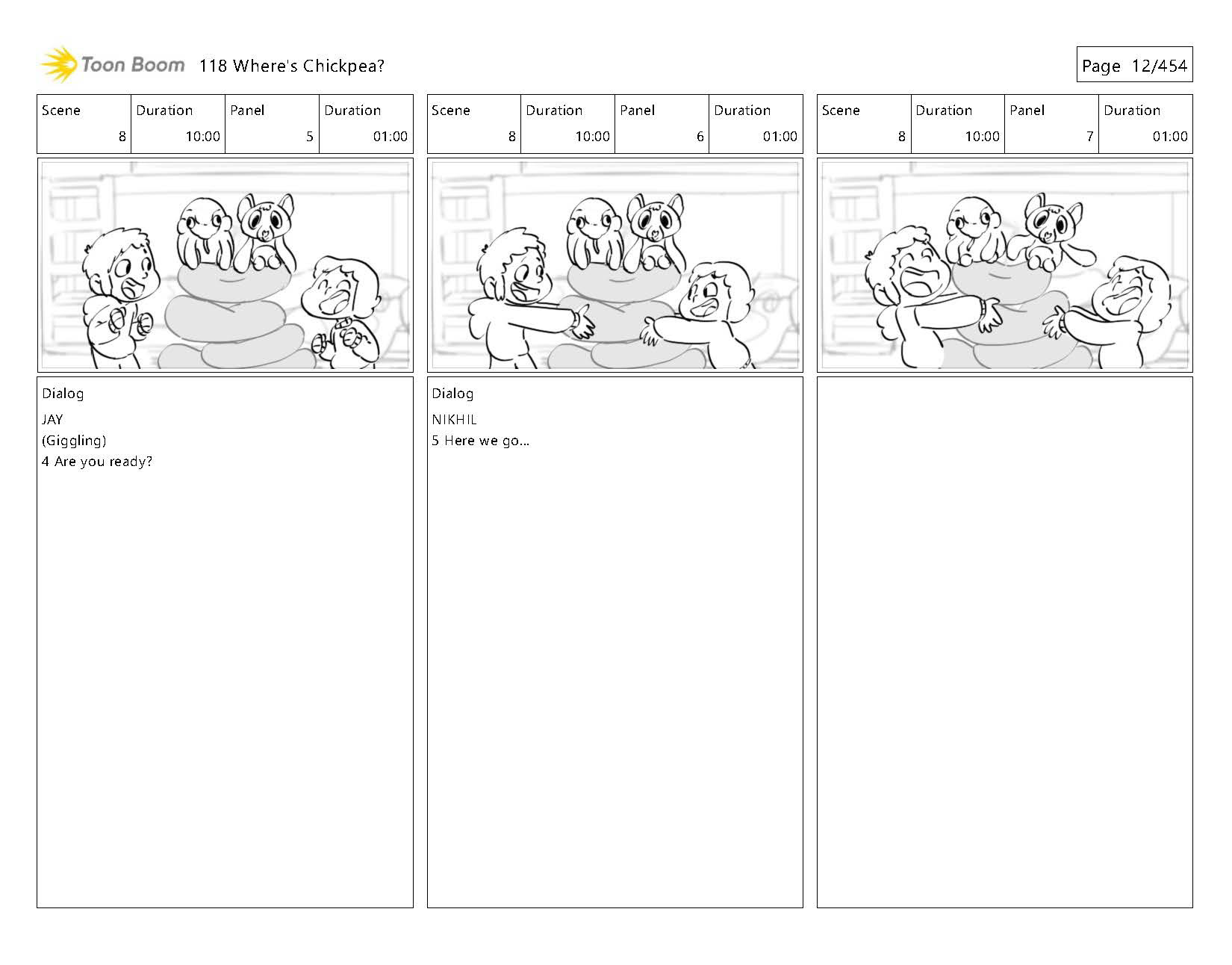 Toon Boom 118 Where's Chickpea?

Page 12/454

| Scene | Duration | Panel | Duration |
|---|---|---|---|
| 8 | 10:00 | 5 | 01:00 |

Dialog
JAY
(Giggling)
4 Are you ready?

| Scene | Duration | Panel | Duration |
|---|---|---|---|
| 8 | 10:00 | 6 | 01:00 |

Dialog
NIKHIL
5 Here we go...

| Scene | Duration | Panel | Duration |
|---|---|---|---|
| 8 | 10:00 | 7 | 01:00 |