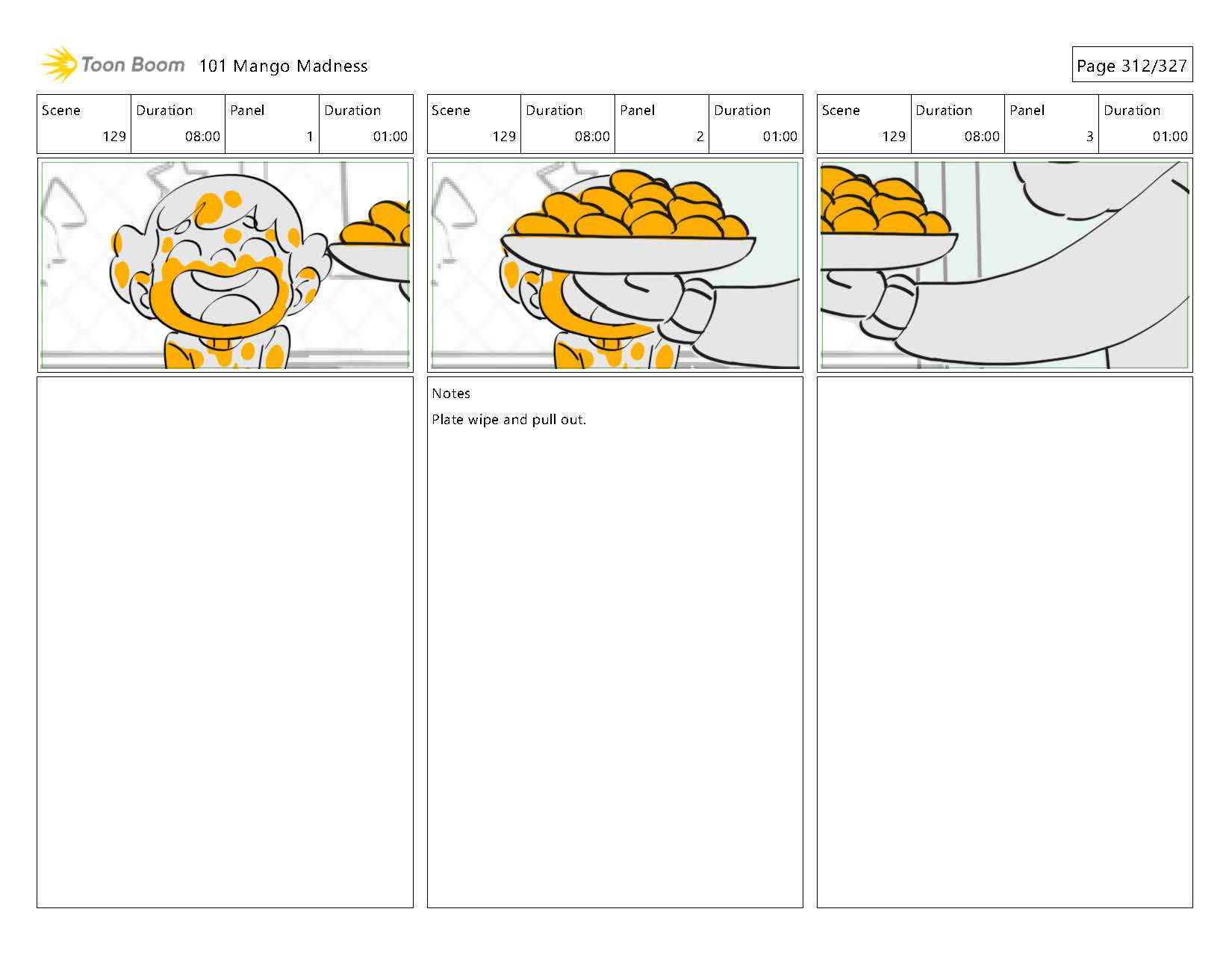 Toon Boom 101 Mango Madness

Page 312/327

| Scene | Duration | Panel | Duration |
|---|---|---|---|
| 129 | 08:00 | 1 | 01:00 |

| Scene | Duration | Panel | Duration |
|---|---|---|---|
| 129 | 08:00 | 2 | 01:00 |

Notes

Plate wipe and pull out.

| Scene | Duration | Panel | Duration |
|---|---|---|---|
| 129 | 08:00 | 3 | 01:00 |