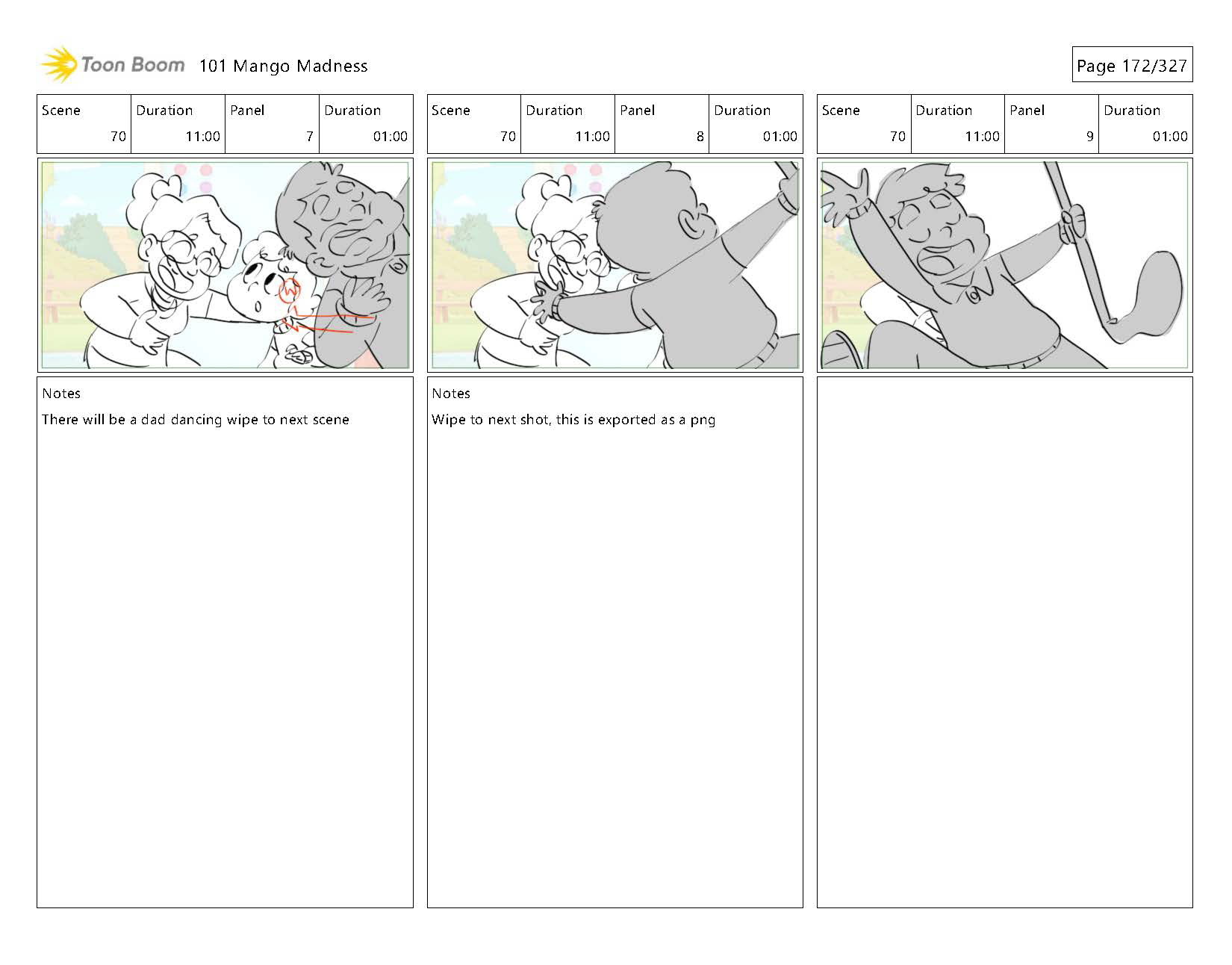 Toon Boom 101 Mango Madness

Page 172/327

| Scene | Duration | Panel | Duration |
|---|---|---|---|
| 70 | 11:00 | 7 | 01:00 |

Notes
There will be a dad dancing wipe to next scene

| Scene | Duration | Panel | Duration |
|---|---|---|---|
| 70 | 11:00 | 8 | 01:00 |

Notes
Wipe to next shot, this is exported as a png

| Scene | Duration | Panel | Duration |
|---|---|---|---|
| 70 | 11:00 | 9 | 01:00 |