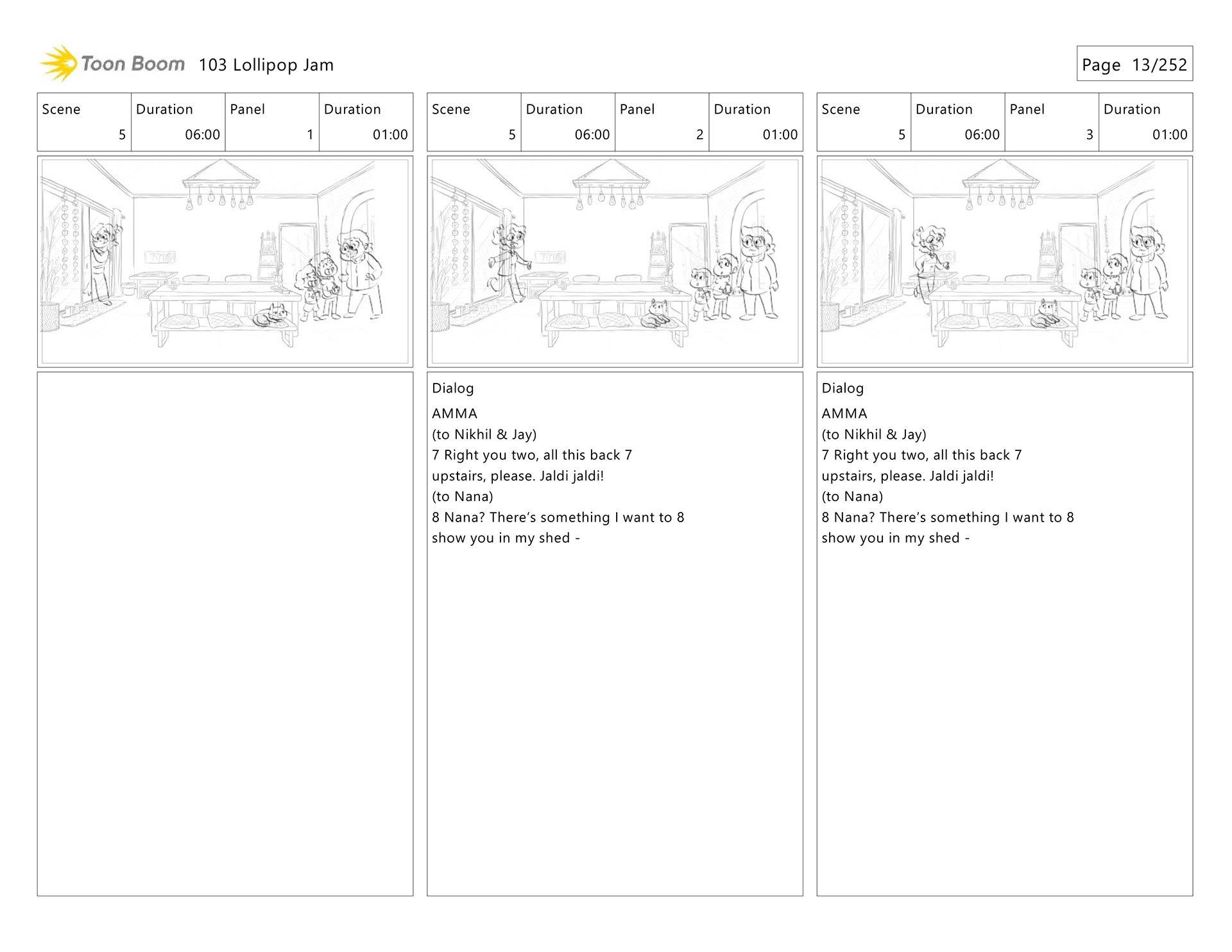 Toon Boom 103 Lollipop Jam

Page 13/252

| Scene | Duration | Panel | Duration |
|---|---|---|---|
| 5 | 06:00 | 1 | 01:00 |

| Scene | Duration | Panel | Duration |
|---|---|---|---|
| 5 | 06:00 | 2 | 01:00 |

Dialog
AMMA
(to Nikhil & Jay)
7 Right you two, all this back 7 upstairs, please. Jaldi jaldi!
(to Nana)
8 Nana? There's something I want to 8 show you in my shed -

| Scene | Duration | Panel | Duration |
|---|---|---|---|
| 5 | 06:00 | 3 | 01:00 |

Dialog
AMMA
(to Nikhil & Jay)
7 Right you two, all this back 7 upstairs, please. Jaldi jaldi!
(to Nana)
8 Nana? There's something I want to 8 show you in my shed -