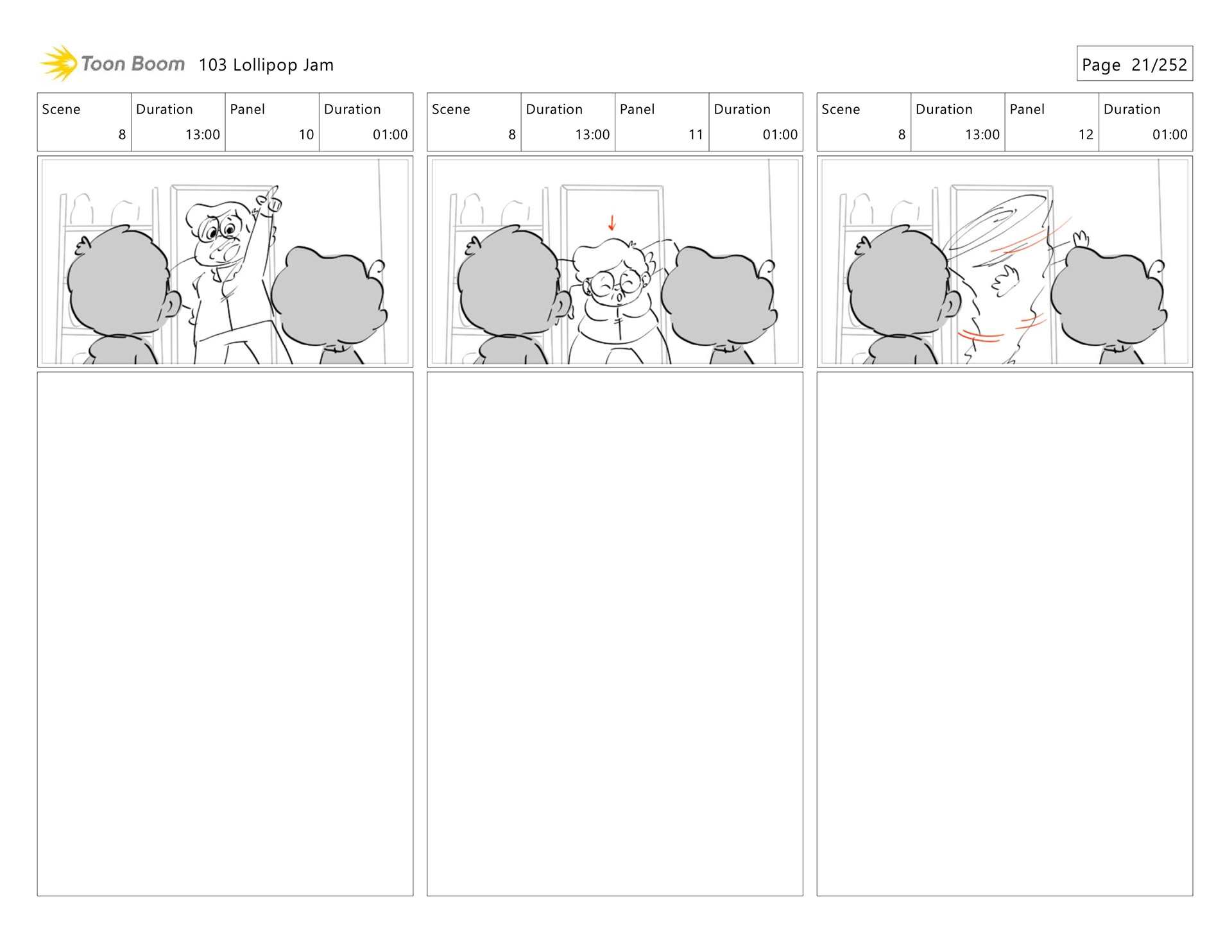 Toon Boom 103 Lollipop Jam

Page 21/252

| Scene | Duration | Panel | Duration |
|---|---|---|---|
| 8 | 13:00 | 10 | 01:00 |

| Scene | Duration | Panel | Duration |
|---|---|---|---|
| 8 | 13:00 | 11 | 01:00 |

| Scene | Duration | Panel | Duration |
|---|---|---|---|
| 8 | 13:00 | 12 | 01:00 |