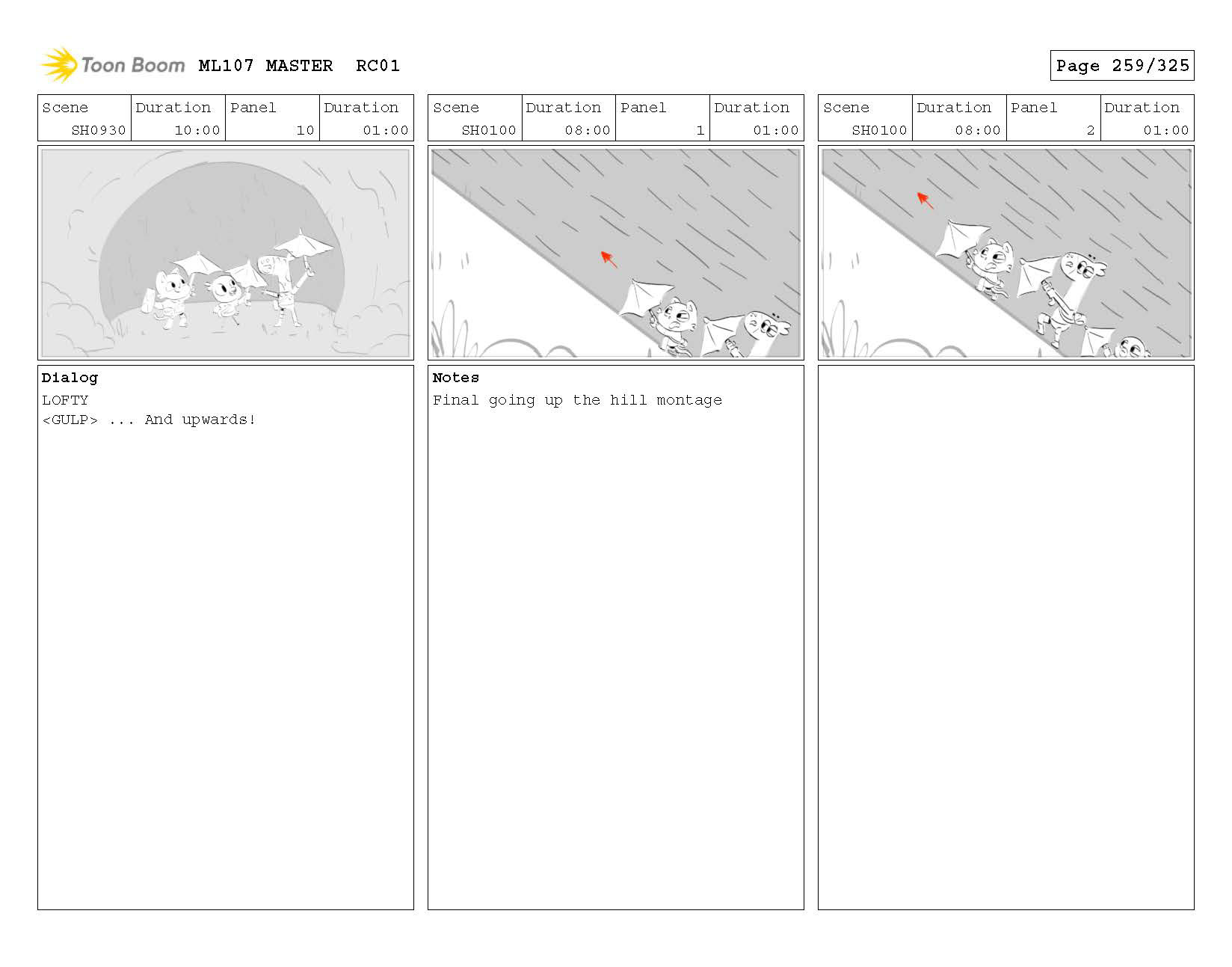 Toon Boom ML107 MASTER RC01

Page 259/325

| Scene | Duration | Panel | Duration |
|---|---|---|---|
| SH0930 | 10:00 | 10 | 01:00 |

Dialog
LOFTY
<GULP> ... And upwards!

| Scene | Duration | Panel | Duration |
|---|---|---|---|
| SH0100 | 08:00 | 1 | 01:00 |

Notes
Final going up the hill montage

| Scene | Duration | Panel | Duration |
|---|---|---|---|
| SH0100 | 08:00 | 2 | 01:00 |