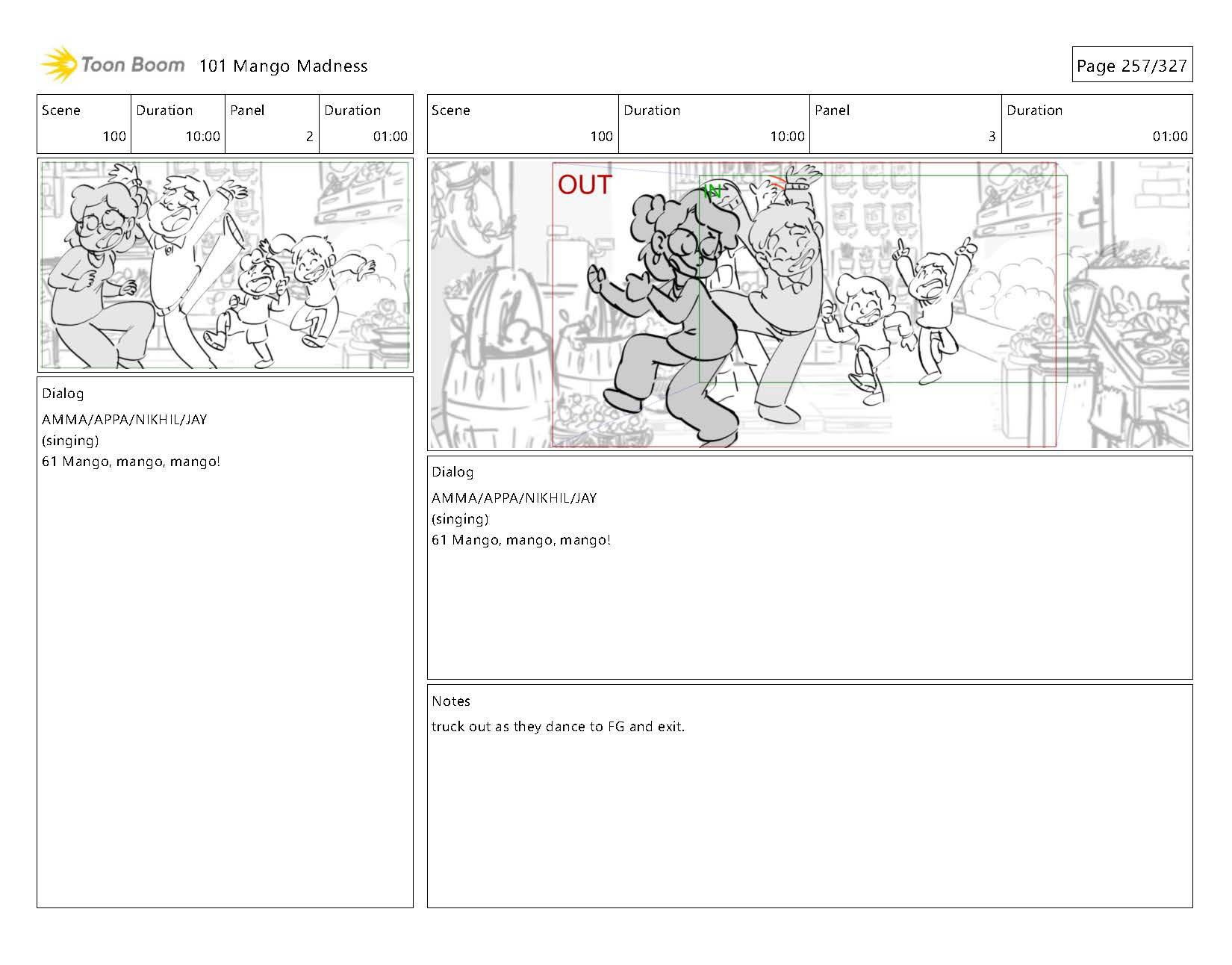 Toon Boom 101 Mango Madness

Page 257/327

| Scene | Duration | Panel | Duration |
|---|---|---|---|
| 100 | 10:00 | 2 | 01:00 |

Dialog
AMMA/APPA/NIKHIL/JAY
(singing)
61 Mango, mango, mango!

| Scene | Duration | Panel | Duration |
|---|---|---|---|
| 100 | 10:00 | 3 | 01:00 |

OUT
IN

Dialog
AMMA/APPA/NIKHIL/JAY
(singing)
61 Mango, mango, mango!

Notes
truck out as they dance to FG and exit.