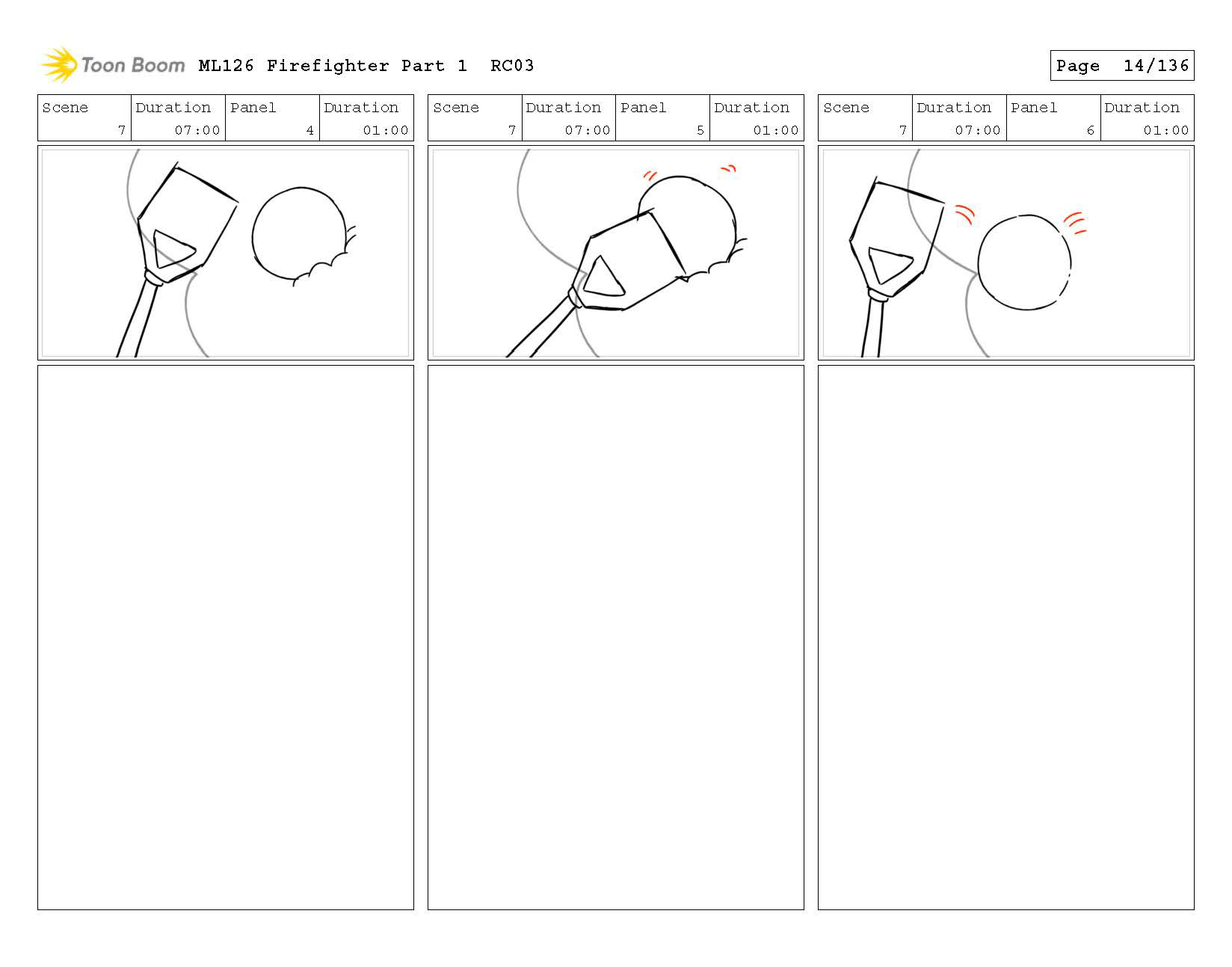 Toon Boom ML126 Firefighter Part 1 RC03

Page 14/136

| Scene | Duration | Panel | Duration |
|---|---|---|---|
| 7 | 07:00 | 4 | 01:00 |

| Scene | Duration | Panel | Duration |
|---|---|---|---|
| 7 | 07:00 | 5 | 01:00 |

| Scene | Duration | Panel | Duration |
|---|---|---|---|
| 7 | 07:00 | 6 | 01:00 |