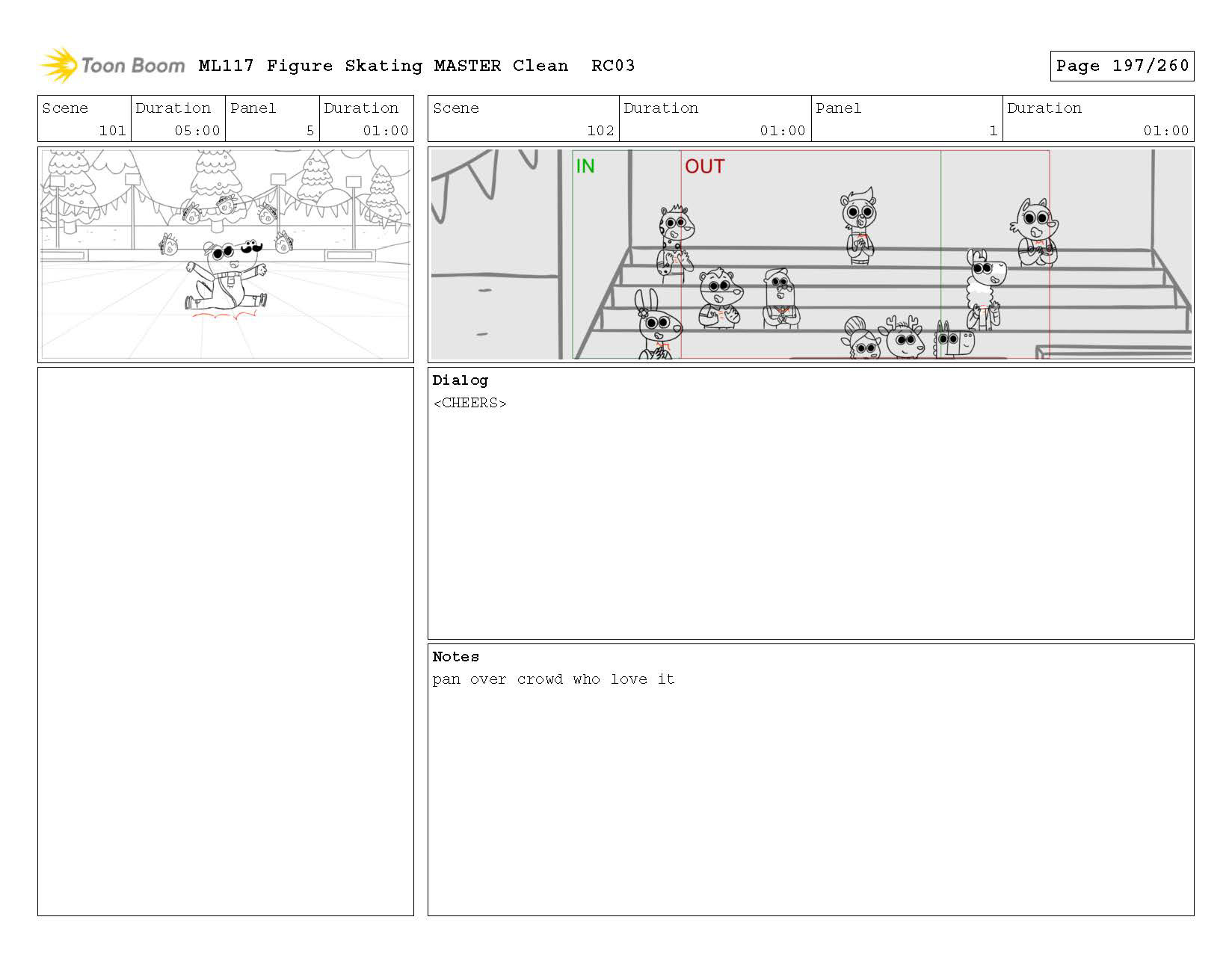 Toon Boom ML117 Figure Skating MASTER Clean RC03

Page 197/260

| Scene | Duration | Panel | Duration |
|---|---|---|---|
| 101 | 05:00 | 5 | 01:00 |

| Scene | Duration | Panel | Duration |
|---|---|---|---|
| 102 | 01:00 | 1 | 01:00 |

IN

OUT

Dialog
<CHEERS>

Notes
pan over crowd who love it