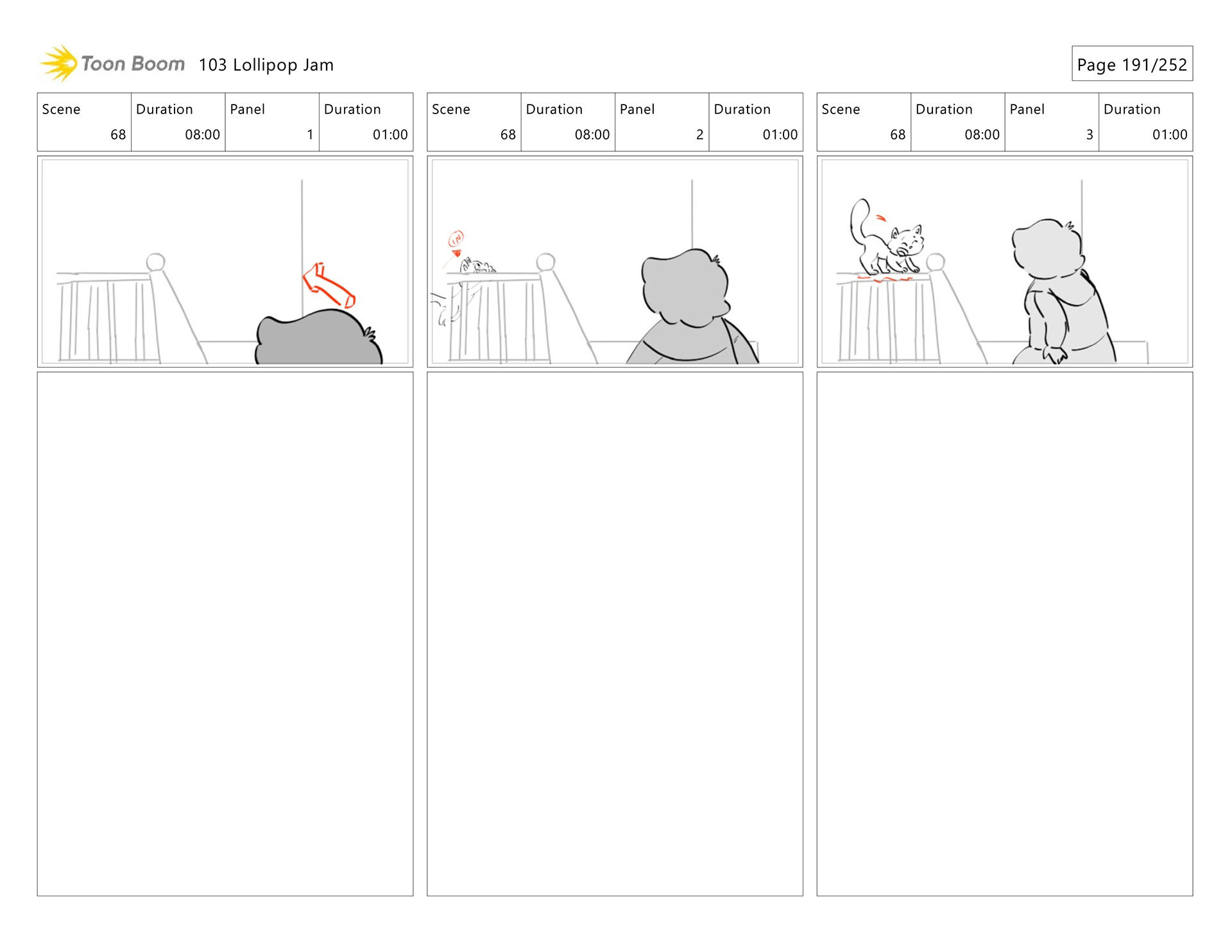 Toon Boom 103 Lollipop Jam

Page 191/252

| Scene | Duration | Panel | Duration |
|---|---|---|---|
| 68 | 08:00 | 1 | 01:00 |

| Scene | Duration | Panel | Duration |
|---|---|---|---|
| 68 | 08:00 | 2 | 01:00 |

| Scene | Duration | Panel | Duration |
|---|---|---|---|
| 68 | 08:00 | 3 | 01:00 |