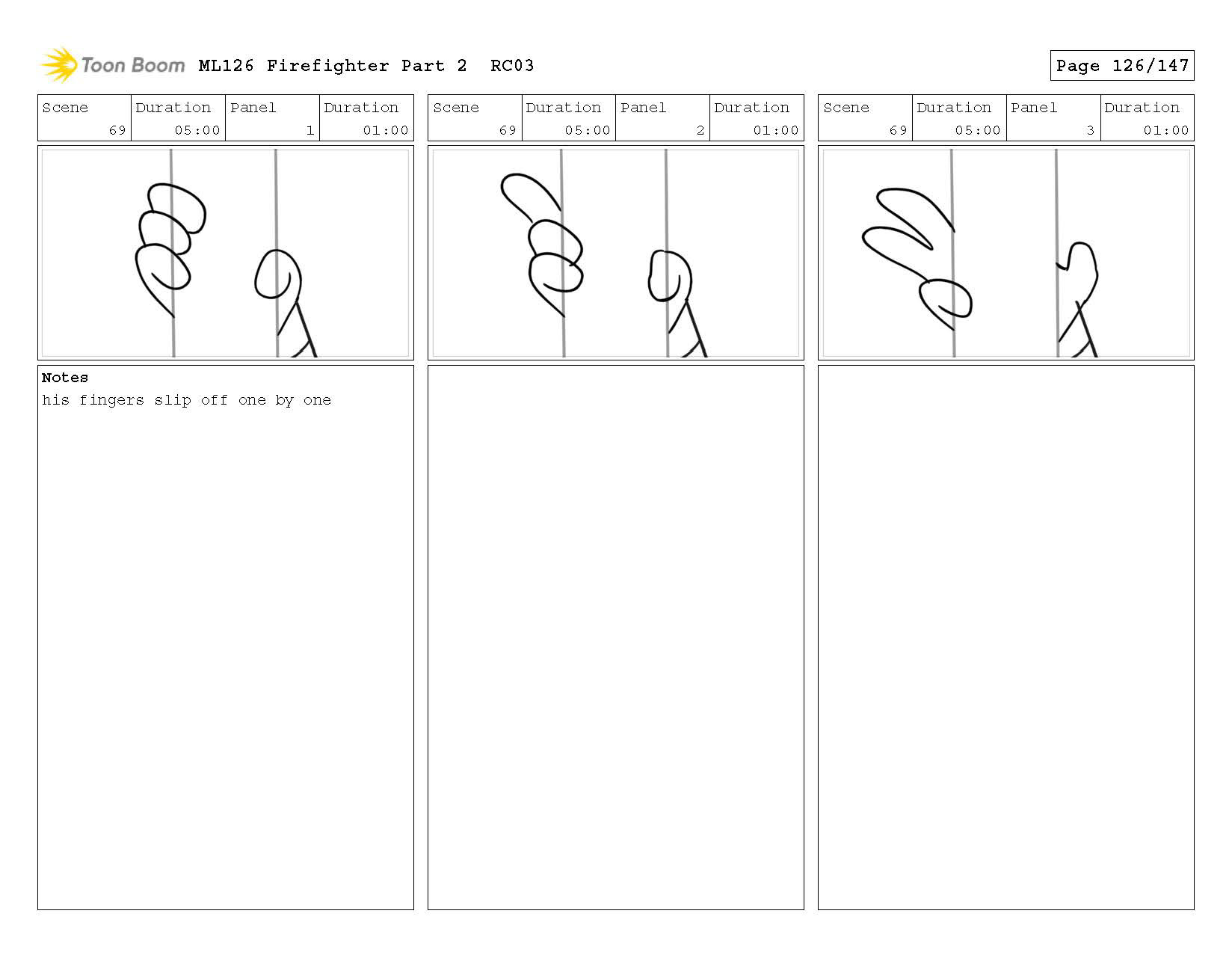 Toon Boom ML126 Firefighter Part 2 RC03

Page 126/147

| Scene | Duration | Panel | Duration |
|---|---|---|---|
| 69 | 05:00 | 1 | 01:00 |

Notes
his fingers slip off one by one

| Scene | Duration | Panel | Duration |
|---|---|---|---|
| 69 | 05:00 | 2 | 01:00 |

| Scene | Duration | Panel | Duration |
|---|---|---|---|
| 69 | 05:00 | 3 | 01:00 |