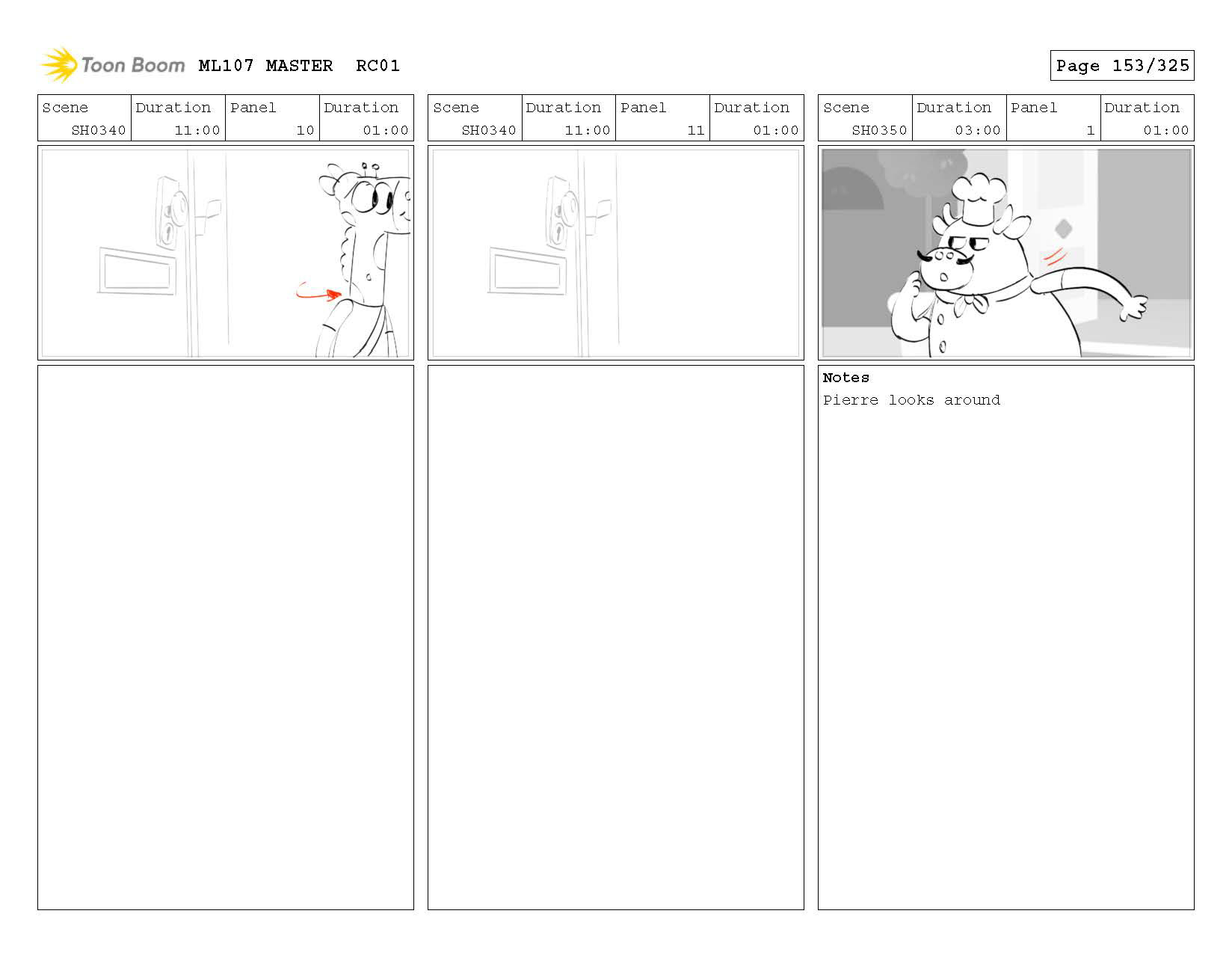 Toon Boom ML107 MASTER RC01

Page 153/325

| Scene | Duration | Panel | Duration |
|---|---|---|---|
| SH0340 | 11:00 | 10 | 01:00 |

| Scene | Duration | Panel | Duration |
|---|---|---|---|
| SH0340 | 11:00 | 11 | 01:00 |

| Scene | Duration | Panel | Duration |
|---|---|---|---|
| SH0350 | 03:00 | 1 | 01:00 |

Notes
Pierre looks around