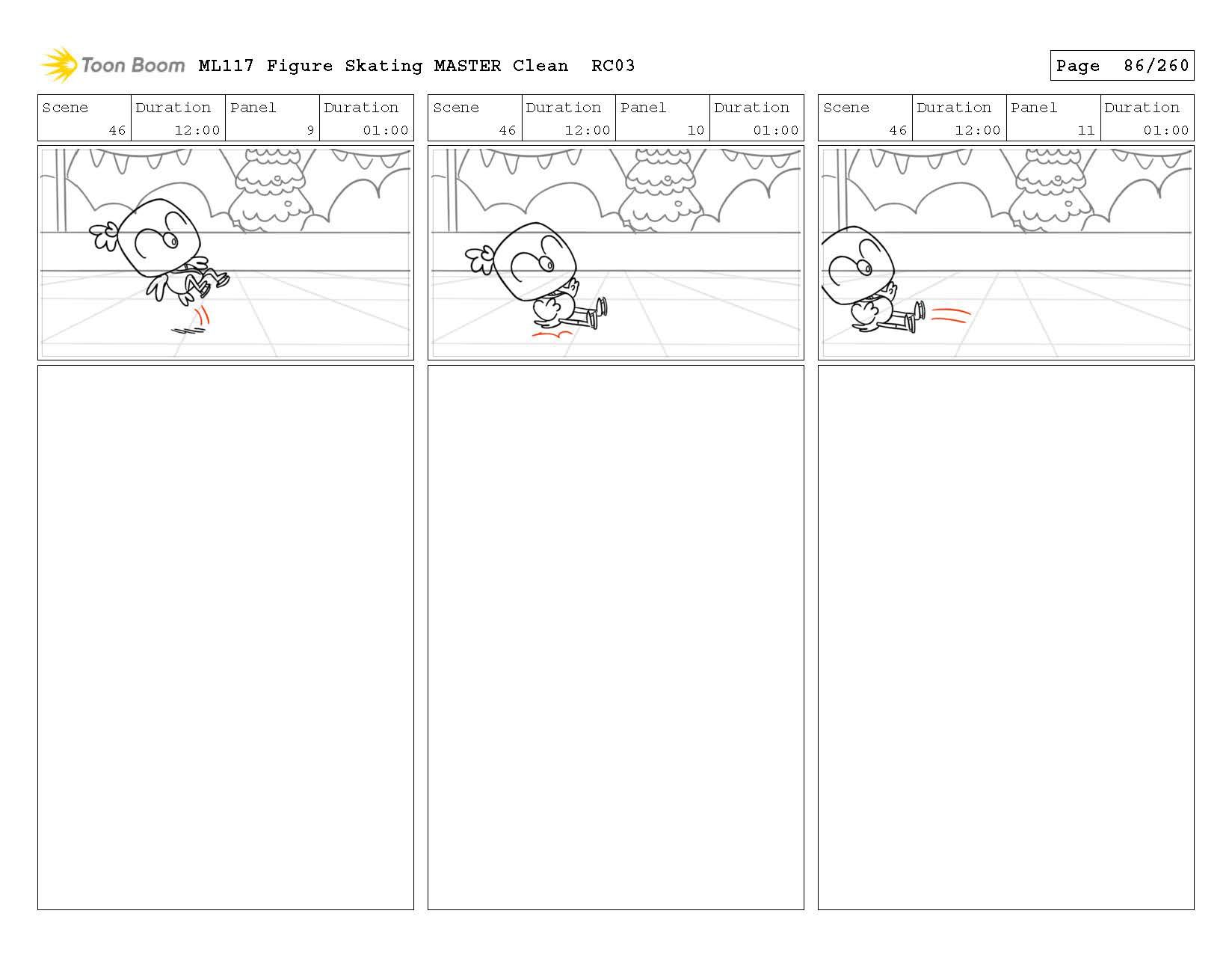 Toon Boom ML117 Figure Skating MASTER Clean RC03

Page 86/260

| Scene | Duration | Panel | Duration |
|---|---|---|---|
| 46 | 12:00 | 9 | 01:00 |

| Scene | Duration | Panel | Duration |
|---|---|---|---|
| 46 | 12:00 | 10 | 01:00 |

| Scene | Duration | Panel | Duration |
|---|---|---|---|
| 46 | 12:00 | 11 | 01:00 |