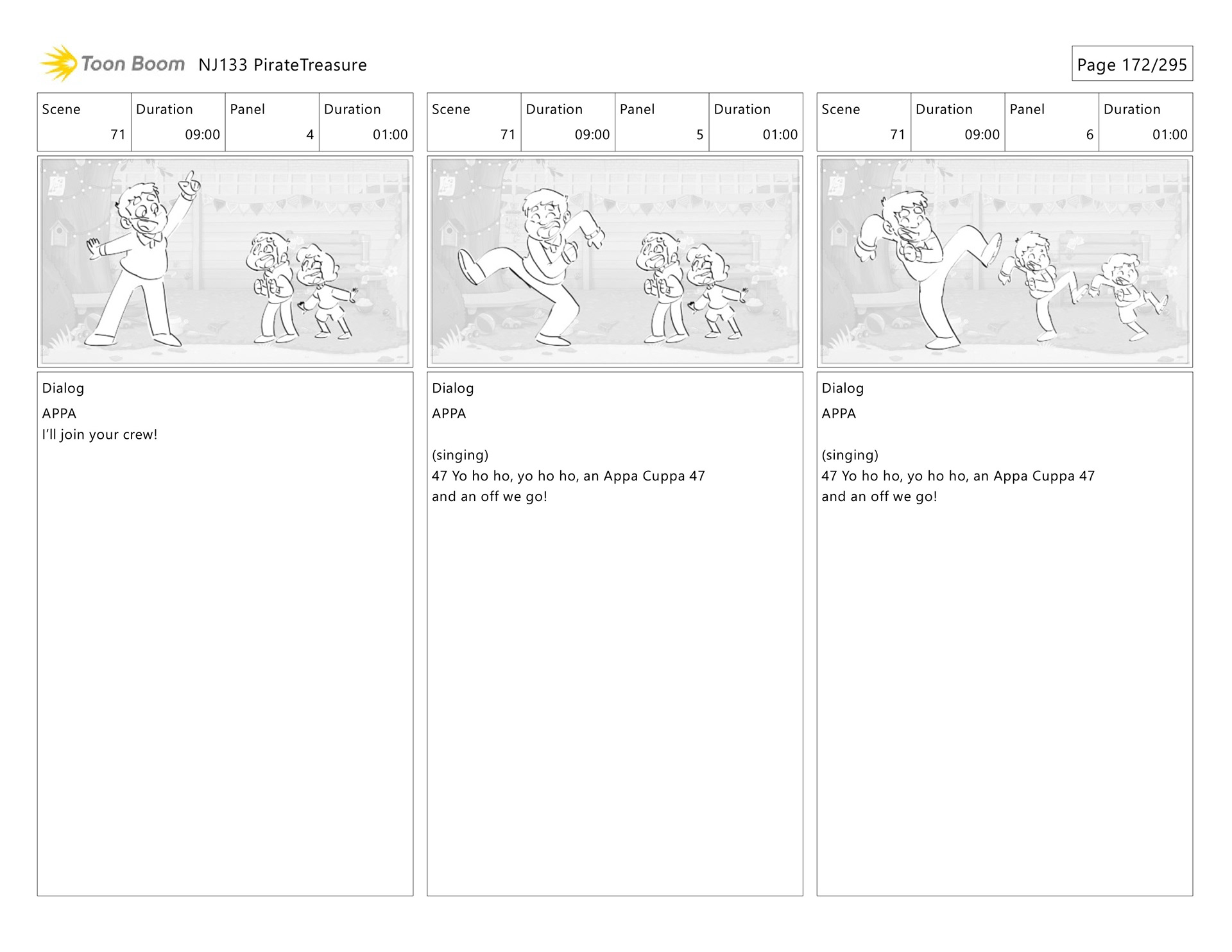 Toon Boom NJ133 PirateTreasure

Page 172/295

| Scene | Duration | Panel | Duration |
|---|---|---|---|
| 71 | 09:00 | 4 | 01:00 |

Dialog
APPA
I'll join your crew!

| Scene | Duration | Panel | Duration |
|---|---|---|---|
| 71 | 09:00 | 5 | 01:00 |

Dialog
APPA

(singing)
47 Yo ho ho, yo ho ho, an Appa Cuppa 47
and an off we go!

| Scene | Duration | Panel | Duration |
|---|---|---|---|
| 71 | 09:00 | 6 | 01:00 |

Dialog
APPA

(singing)
47 Yo ho ho, yo ho ho, an Appa Cuppa 47
and an off we go!