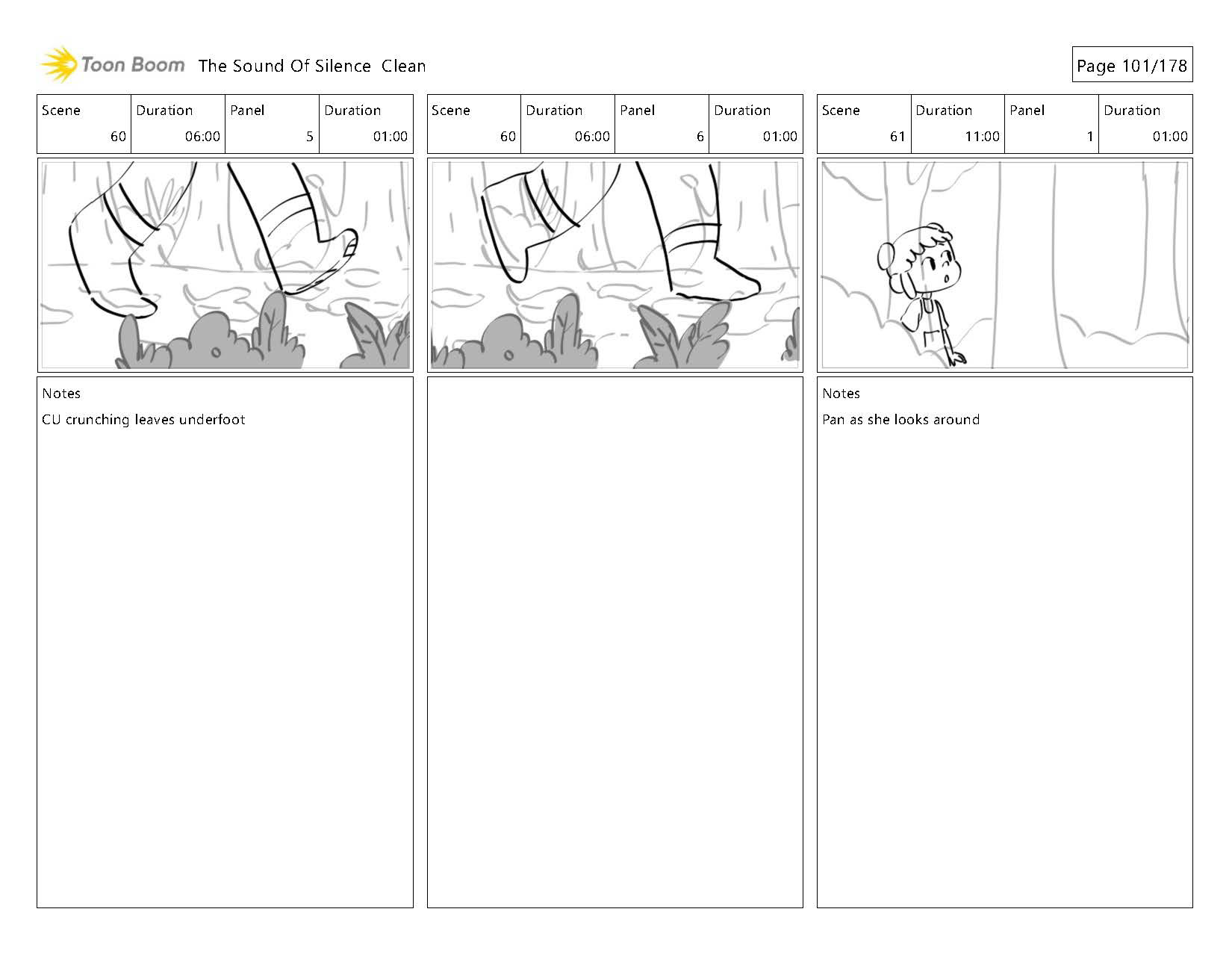 Toon Boom The Sound Of Silence Clean

Page 101/178

| Scene | Duration | Panel | Duration |
|---|---|---|---|
| 60 | 06:00 | 5 | 01:00 |

Notes

CU crunching leaves underfoot

| Scene | Duration | Panel | Duration |
|---|---|---|---|
| 60 | 06:00 | 6 | 01:00 |

| Scene | Duration | Panel | Duration |
|---|---|---|---|
| 61 | 11:00 | 1 | 01:00 |

Notes

Pan as she looks around