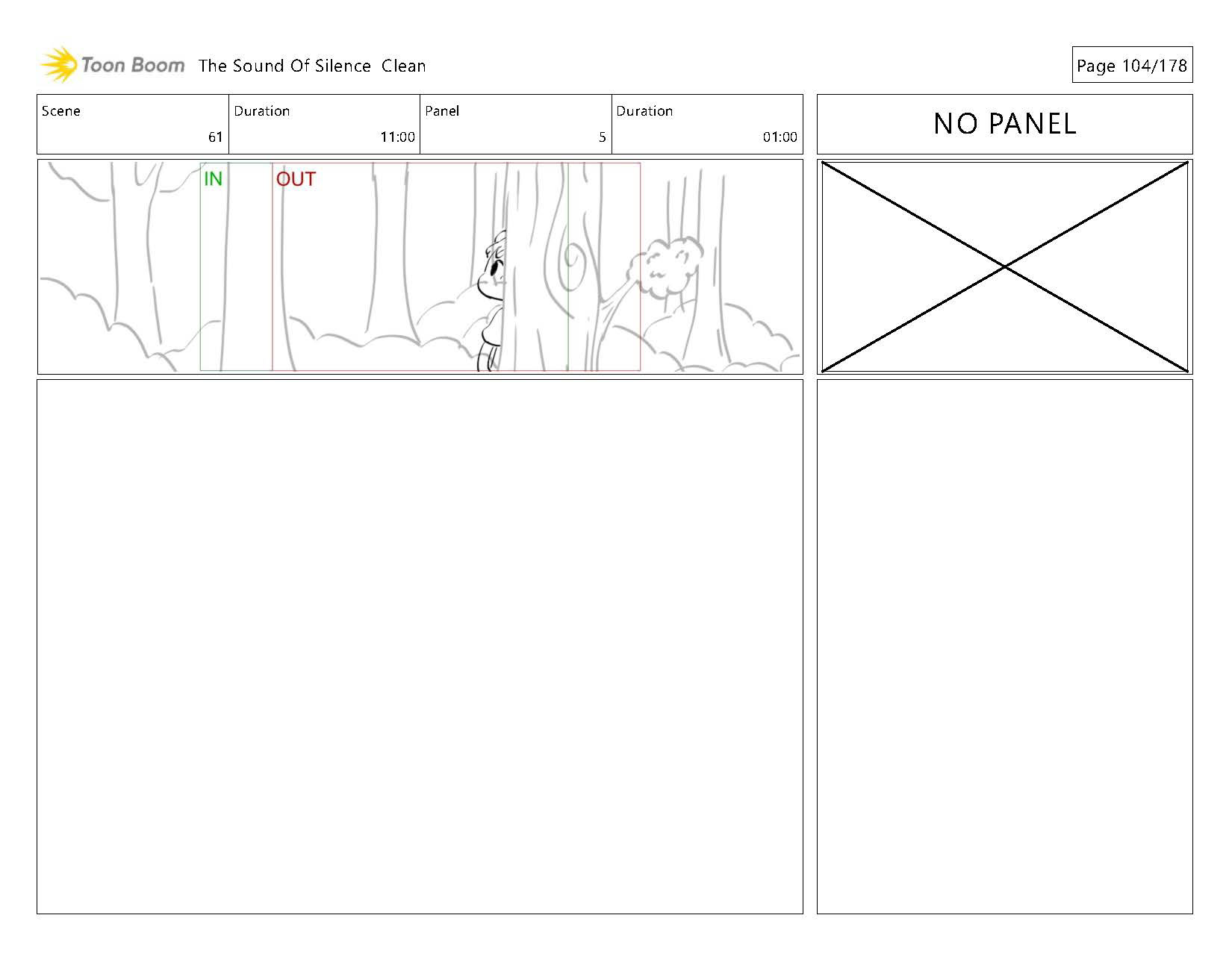 Toon Boom The Sound Of Silence Clean

Page 104/178

| Scene | Duration | Panel | Duration |
|---|---|---|---|
| 61 | 11:00 | 5 | 01:00 |

NO PANEL

IN

OUT