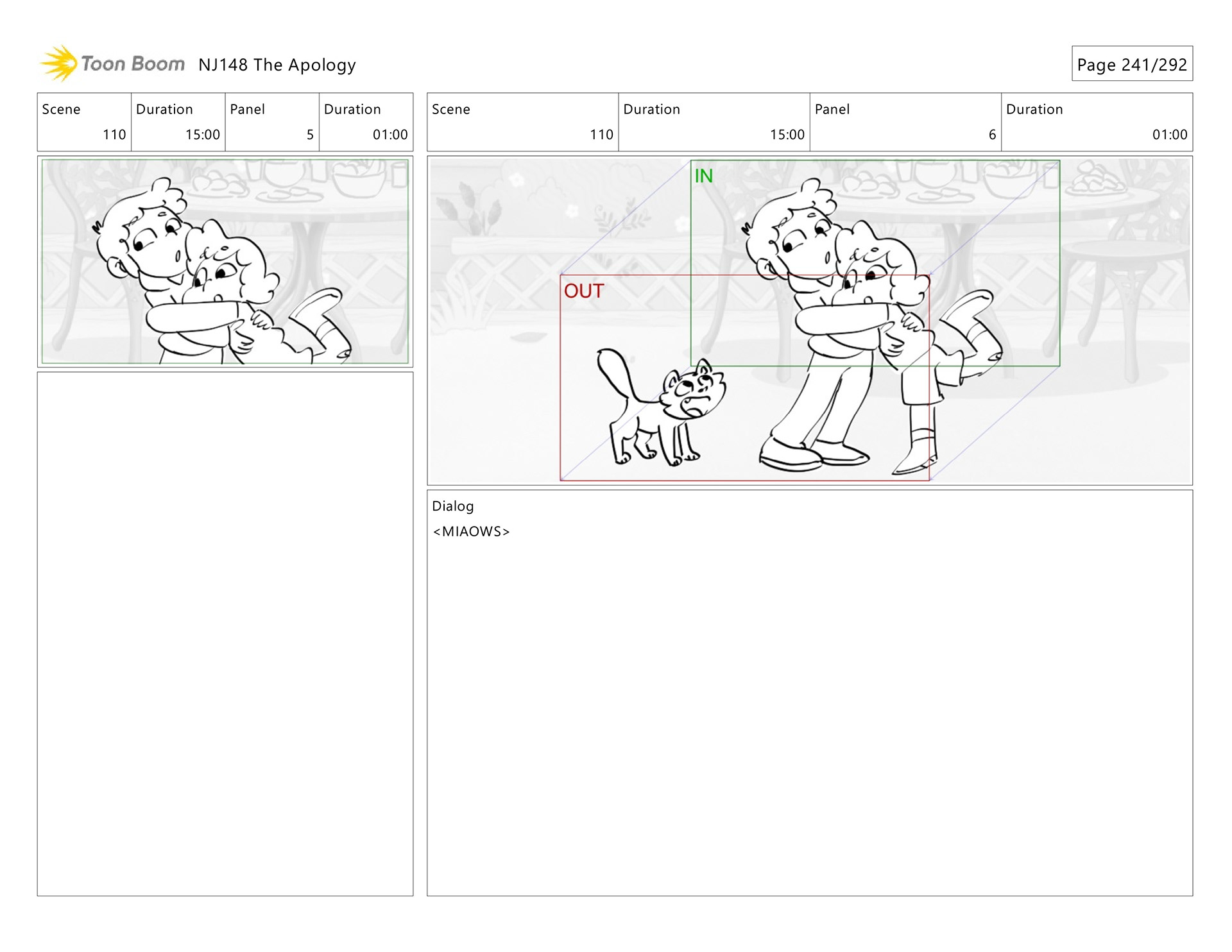 Toon Boom NJ148 The Apology

Page 241/292

| Scene | Duration | Panel | Duration |
|---|---|---|---|
| 110 | 15:00 | 5 | 01:00 |

| Scene | Duration | Panel | Duration |
|---|---|---|---|
| 110 | 15:00 | 6 | 01:00 |

IN

OUT

Dialog

<MIAOWS>