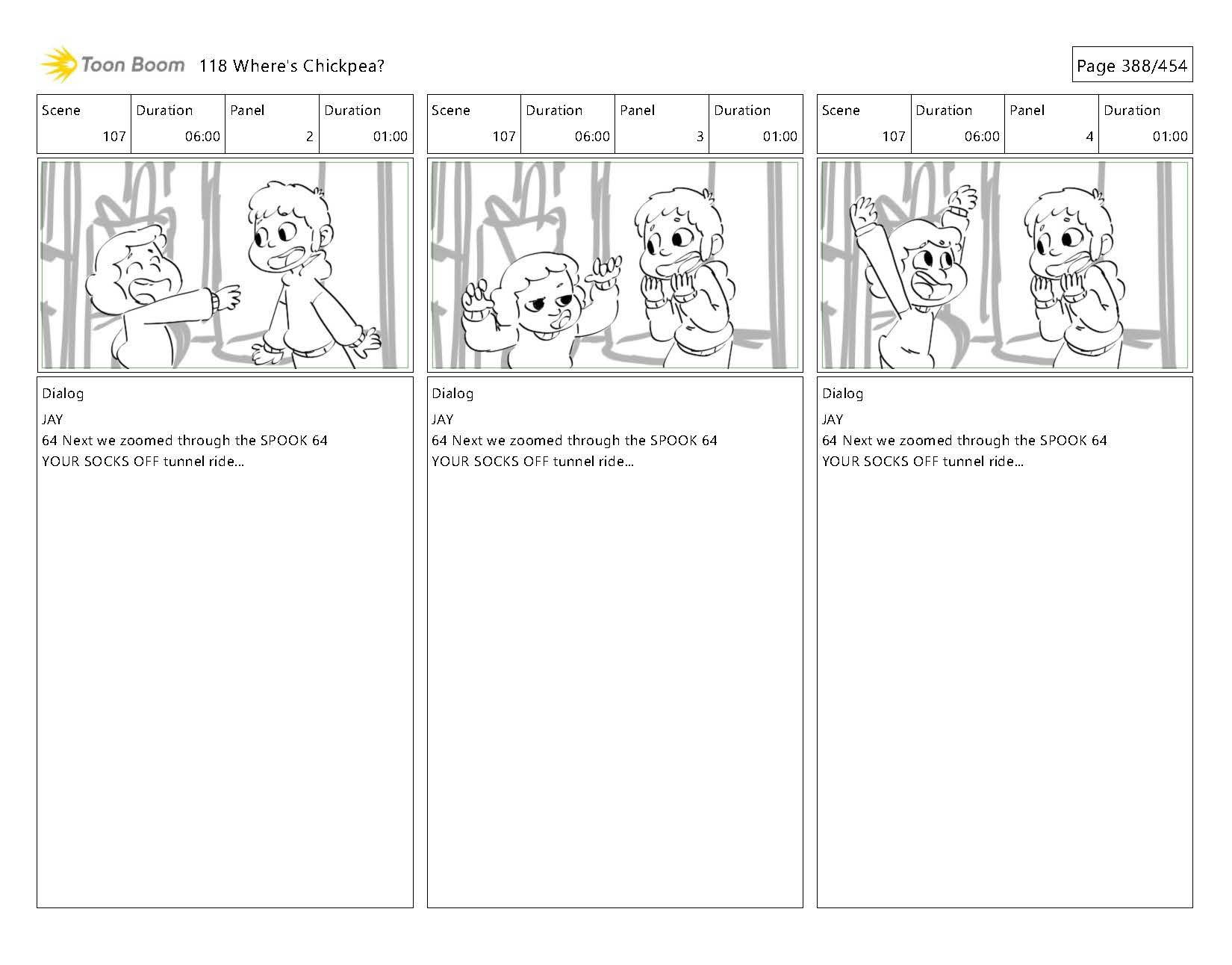 Toon Boom 118 Where's Chickpea?

Page 388/454

| Scene | Duration | Panel | Duration |
|---|---|---|---|
| 107 | 06:00 | 2 | 01:00 |

Dialog
JAY
64 Next we zoomed through the SPOOK 64 YOUR SOCKS OFF tunnel ride...

| Scene | Duration | Panel | Duration |
|---|---|---|---|
| 107 | 06:00 | 3 | 01:00 |

Dialog
JAY
64 Next we zoomed through the SPOOK 64 YOUR SOCKS OFF tunnel ride...

| Scene | Duration | Panel | Duration |
|---|---|---|---|
| 107 | 06:00 | 4 | 01:00 |

Dialog
JAY
64 Next we zoomed through the SPOOK 64 YOUR SOCKS OFF tunnel ride...