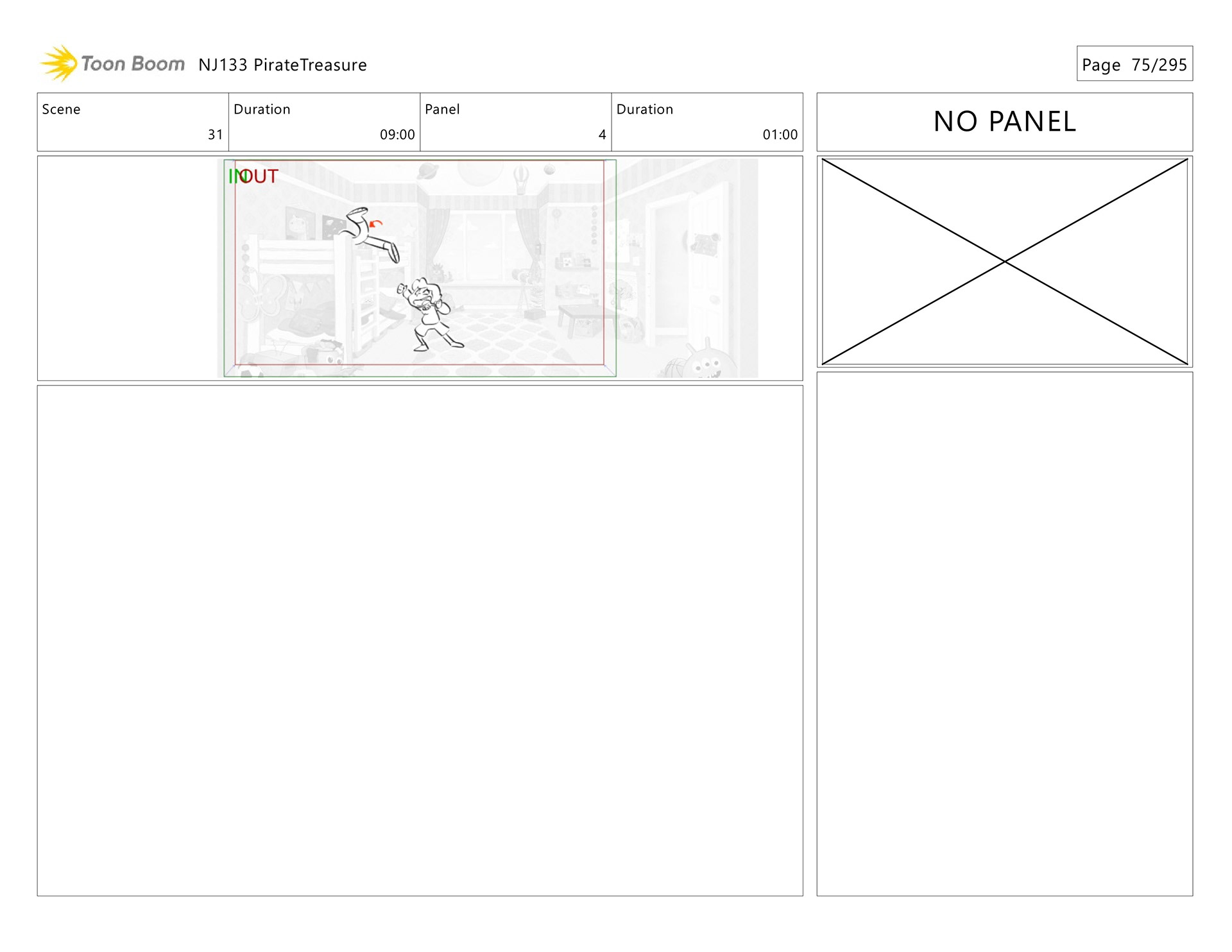 Toon Boom NJ133 PirateTreasure

Page 75/295

| Scene | Duration | Panel | Duration |
|---|---|---|---|
| 31 | 09:00 | 4 | 01:00 |

NO PANEL

IN OUT