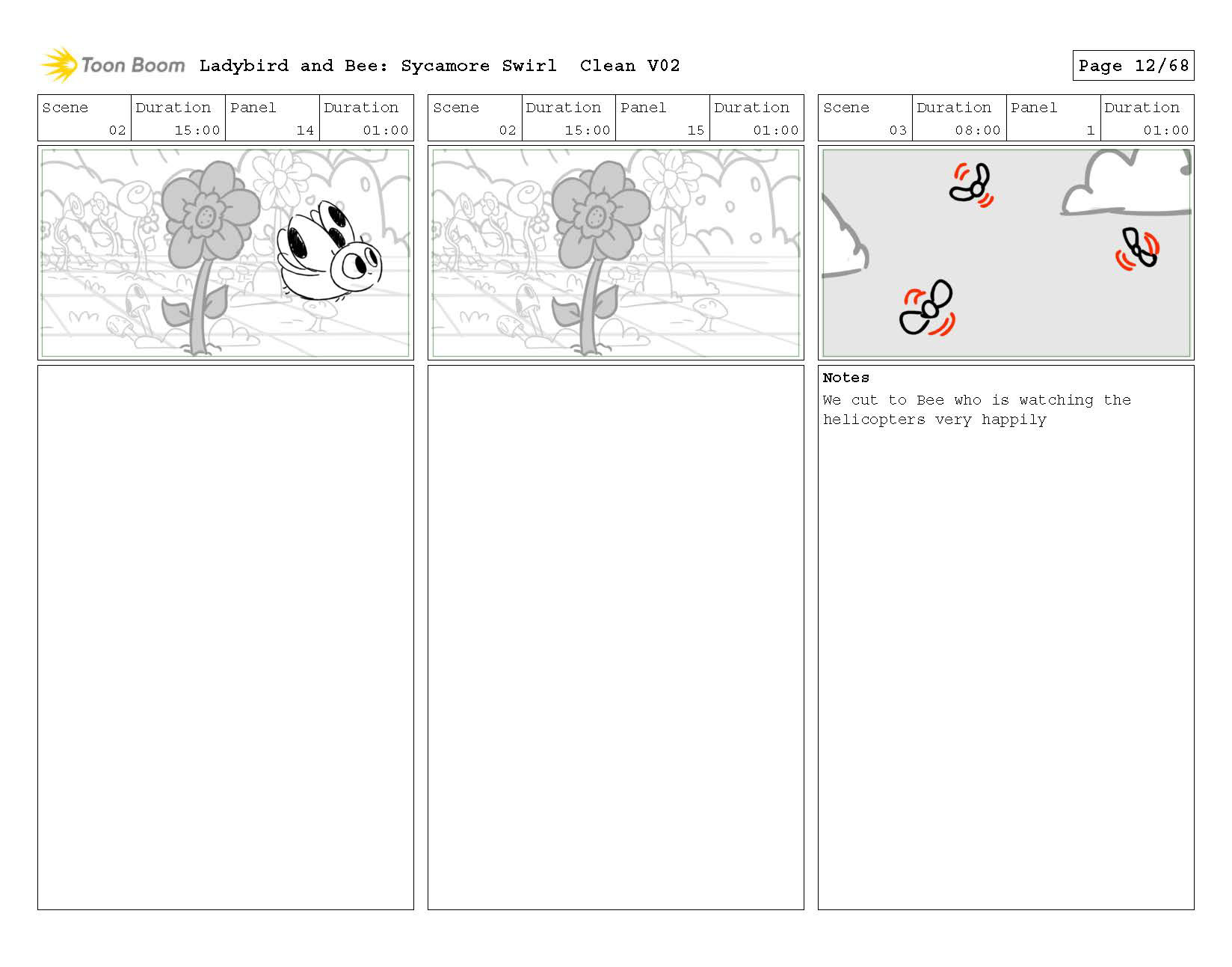 Toon Boom Ladybird and Bee: Sycamore Swirl Clean V02

Page 12/68

| Scene | Duration | Panel | Duration |
|---|---|---|---|
| 02 | 15:00 | 14 | 01:00 |

| Scene | Duration | Panel | Duration |
|---|---|---|---|
| 02 | 15:00 | 15 | 01:00 |

| Scene | Duration | Panel | Duration |
|---|---|---|---|
| 03 | 08:00 | 1 | 01:00 |

Notes
We cut to Bee who is watching the helicopters very happily