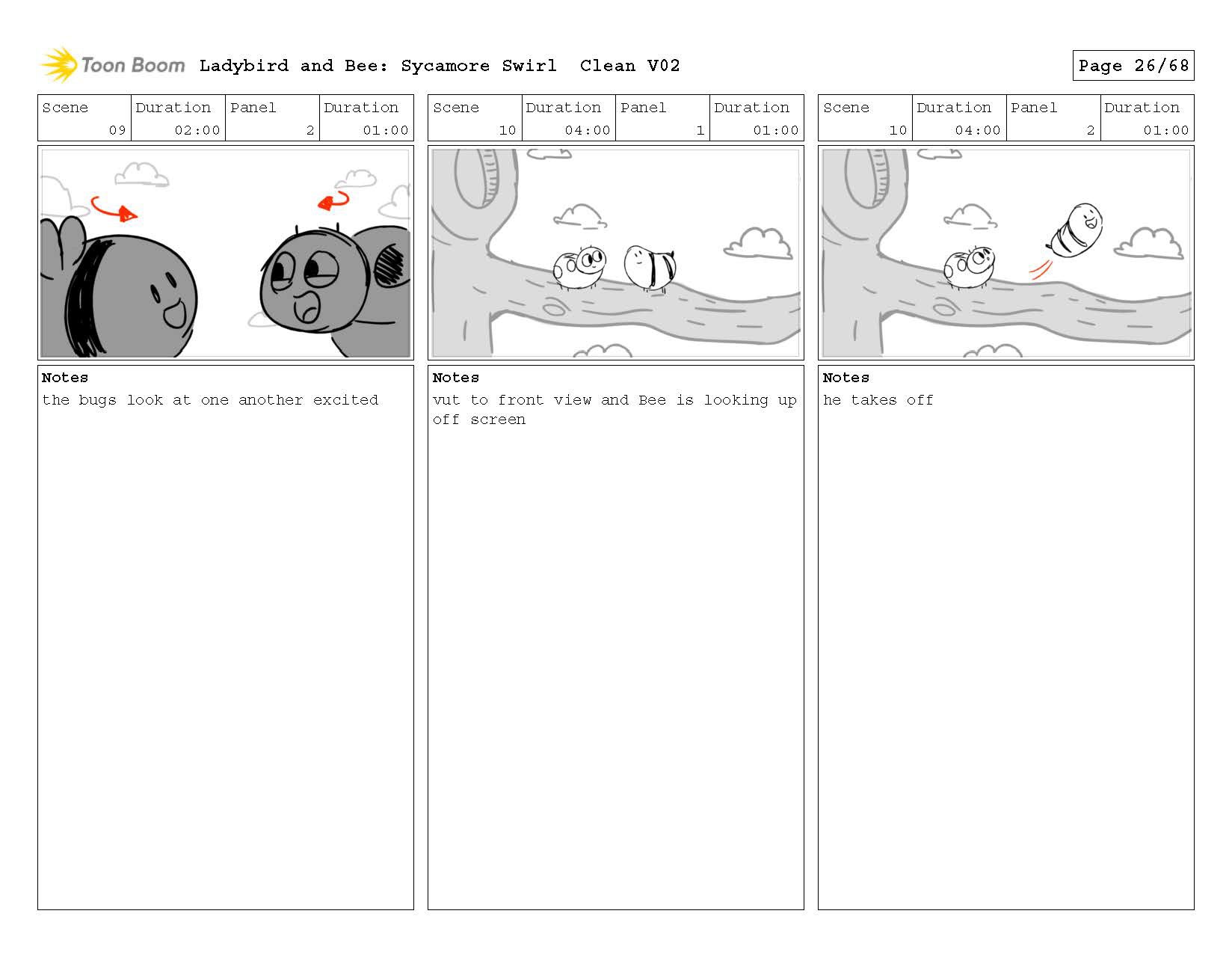 Toon Boom Ladybird and Bee: Sycamore Swirl Clean V02

Page 26/68

| Scene | Duration | Panel | Duration |
|---|---|---|---|
| 09 | 02:00 | 2 | 01:00 |

Notes
the bugs look at one another excited

| Scene | Duration | Panel | Duration |
|---|---|---|---|
| 10 | 04:00 | 1 | 01:00 |

Notes
vut to front view and Bee is looking up off screen

| Scene | Duration | Panel | Duration |
|---|---|---|---|
| 10 | 04:00 | 2 | 01:00 |

Notes
he takes off