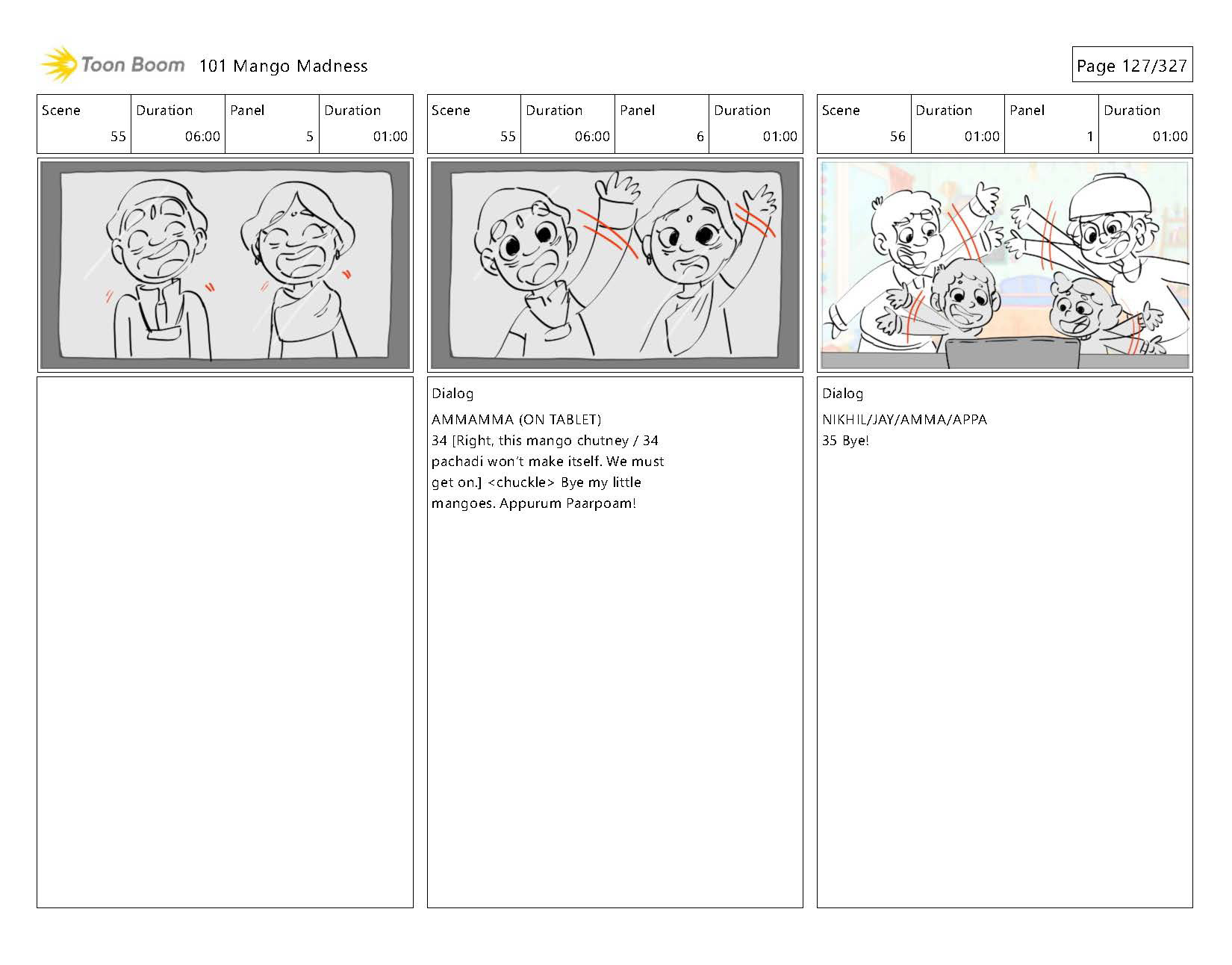 Toon Boom 101 Mango Madness

Page 127/327

| Scene | Duration | Panel | Duration |
|---|---|---|---|
| 55 | 06:00 | 5 | 01:00 |

| Scene | Duration | Panel | Duration |
|---|---|---|---|
| 55 | 06:00 | 6 | 01:00 |

Dialog

AMMAMMA (ON TABLET)
34 [Right, this mango chutney / 34 pachadi won't make itself. We must get on.] <chuckle> Bye my little mangoes. Appurum Paarpoam!

| Scene | Duration | Panel | Duration |
|---|---|---|---|
| 56 | 01:00 | 1 | 01:00 |

Dialog

NIKHIL/JAY/AMMA/APPA
35 Bye!