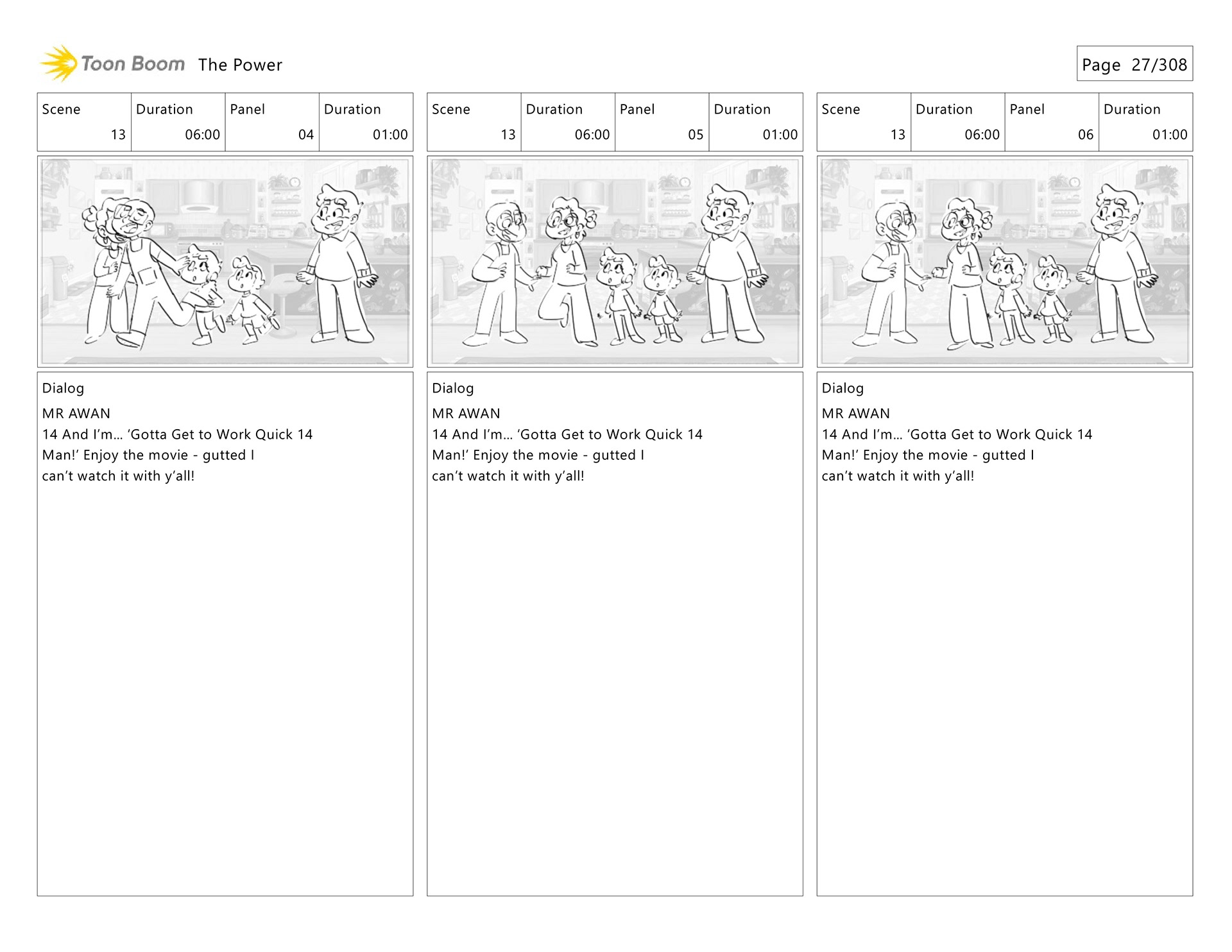 Toon Boom The Power

Page 27/308

| Scene | Duration | Panel | Duration |
|---|---|---|---|
| 13 | 06:00 | 04 | 01:00 |

Dialog
MR AWAN
14 And I'm... 'Gotta Get to Work Quick 14 Man!' Enjoy the movie - gutted I can't watch it with y'all!

| Scene | Duration | Panel | Duration |
|---|---|---|---|
| 13 | 06:00 | 05 | 01:00 |

Dialog
MR AWAN
14 And I'm... 'Gotta Get to Work Quick 14 Man!' Enjoy the movie - gutted I can't watch it with y'all!

| Scene | Duration | Panel | Duration |
|---|---|---|---|
| 13 | 06:00 | 06 | 01:00 |

Dialog
MR AWAN
14 And I'm... 'Gotta Get to Work Quick 14 Man!' Enjoy the movie - gutted I can't watch it with y'all!