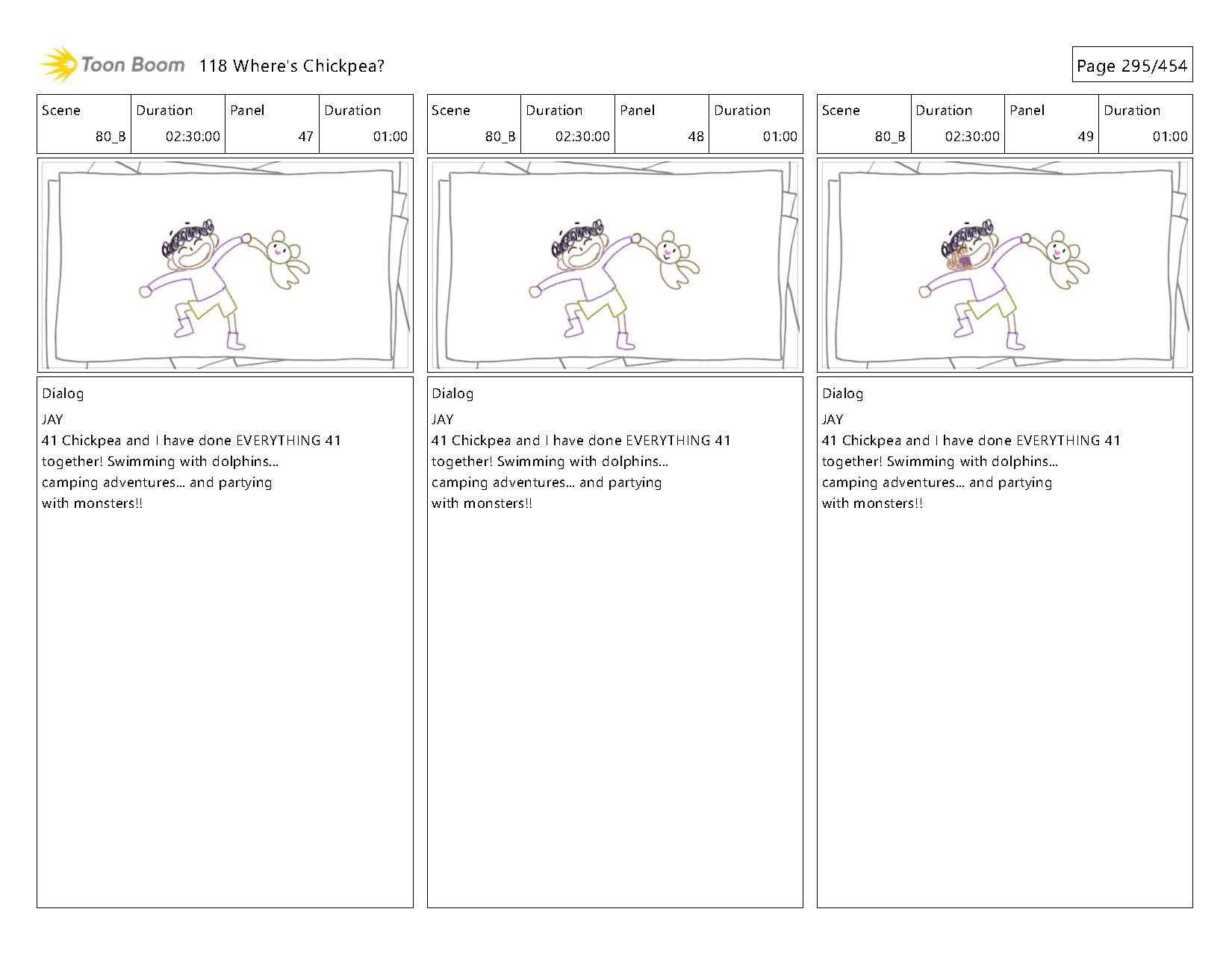 Toon Boom 118 Where's Chickpea?

Page 295/454

| Scene | Duration | Panel | Duration |
|---|---|---|---|
| 80_B | 02:30:00 | 47 | 01:00 |

Dialog
JAY
41 Chickpea and I have done EVERYTHING 41 together! Swimming with dolphins... camping adventures... and partying with monsters!!

| Scene | Duration | Panel | Duration |
|---|---|---|---|
| 80_B | 02:30:00 | 48 | 01:00 |

Dialog
JAY
41 Chickpea and I have done EVERYTHING 41 together! Swimming with dolphins... camping adventures... and partying with monsters!!

| Scene | Duration | Panel | Duration |
|---|---|---|---|
| 80_B | 02:30:00 | 49 | 01:00 |

Dialog
JAY
41 Chickpea and I have done EVERYTHING 41 together! Swimming with dolphins... camping adventures... and partying with monsters!!