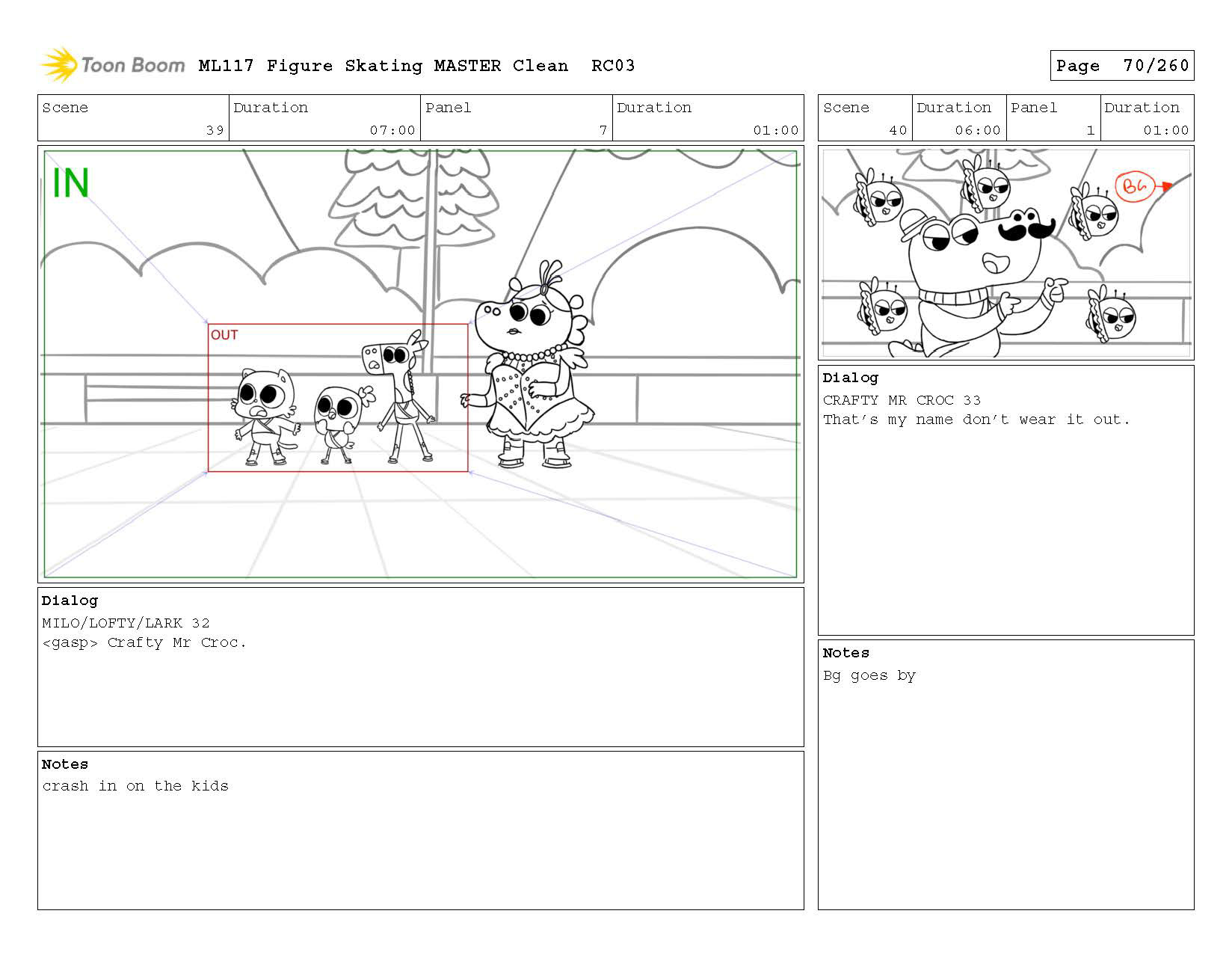 Toon Boom ML117 Figure Skating MASTER Clean RC03

Page 70/260

| Scene | Duration | Panel | Duration |
|---|---|---|---|
| 39 | 07:00 | 7 | 01:00 |

IN

OUT

Dialog
MILO/LOFTY/LARK 32
<gasp> Crafty Mr Croc.

Notes
crash in on the kids

| Scene | Duration | Panel | Duration |
|---|---|---|---|
| 40 | 06:00 | 1 | 01:00 |

BG

Dialog
CRAFTY MR CROC 33
That's my name don't wear it out.

Notes
Bg goes by